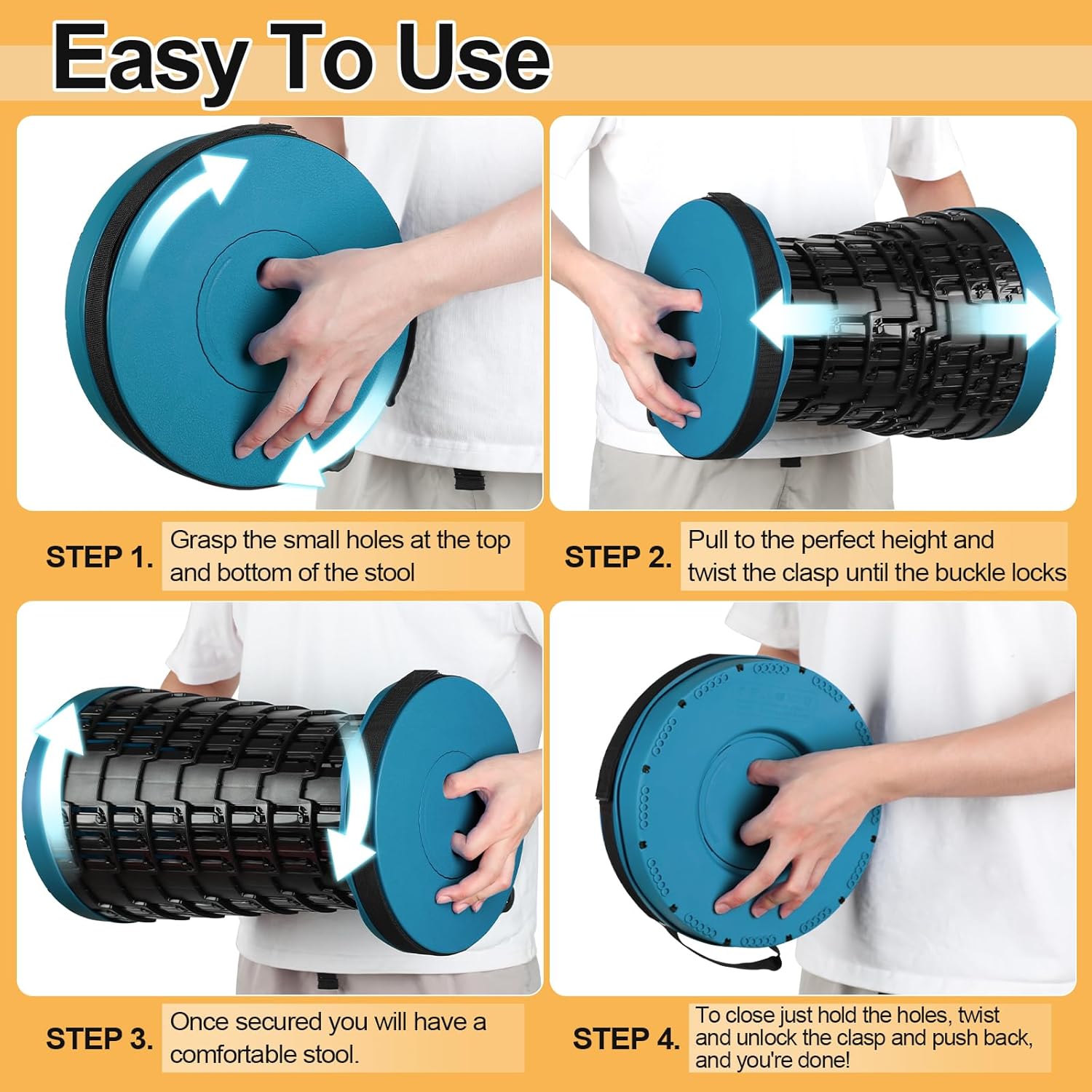 Easy To Use

STEP 1. Grasp the small holes at the top and bottom of the stool

STEP 2. Pull to the perfect height and twist the clasp until the buckle locks

STEP 3. Once secured you will have a comfortable stool.

STEP 4. To close just hold the holes, twist and unlock the clasp and push back, and you're done!