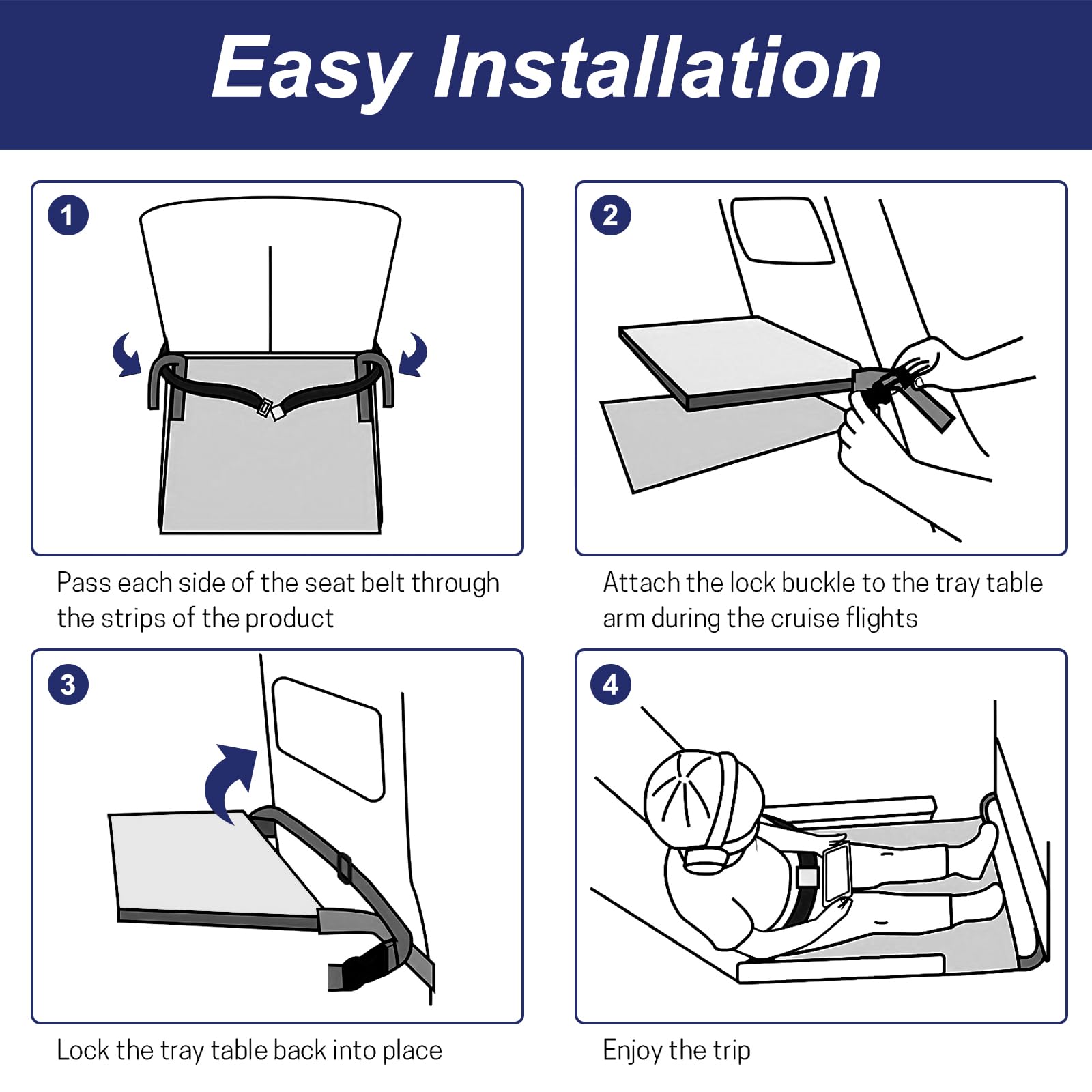 Easy Installation

1

Pass each side of the seat belt through the strips of the product

2

Attach the lock buckle to the tray table arm during the cruise flights

3

Lock the tray table back into place

4

Enjoy the trip