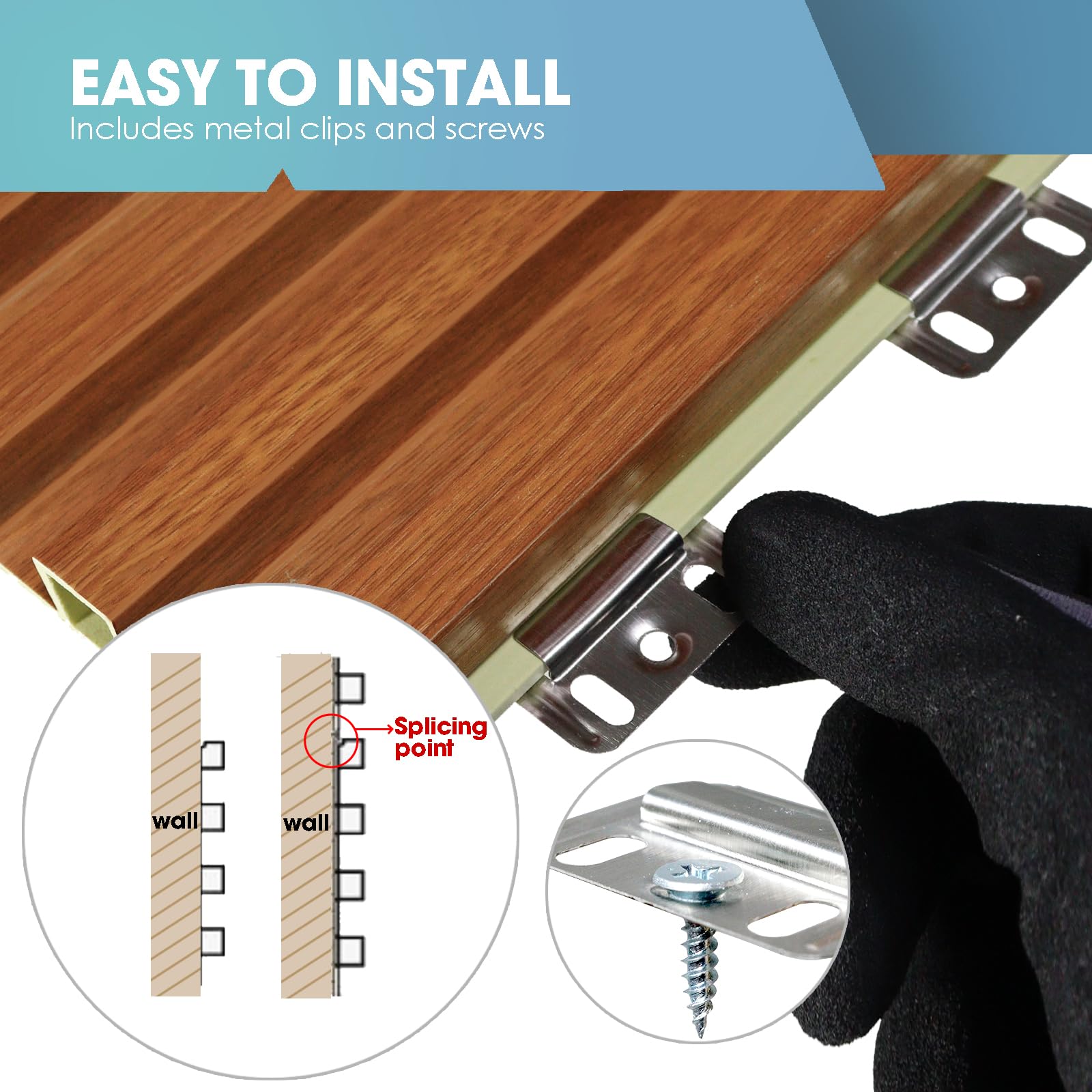 EASY TO INSTALL
Includes metal clips and screws

wall

wall

Splicing point