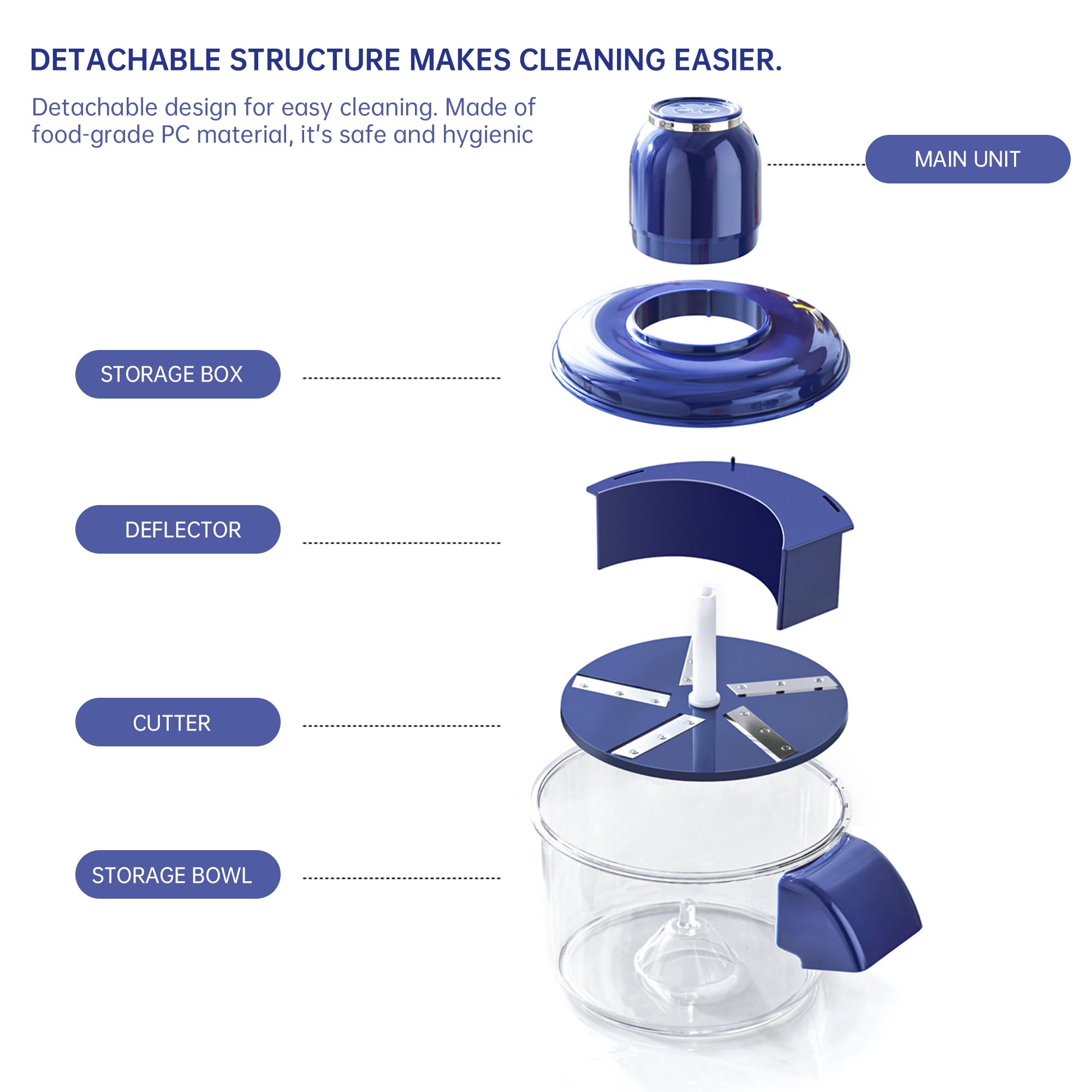 DETACHABLE STRUCTURE MAKES CLEANING EASIER.

Detachable design for easy cleaning. Made of food-grade PC material, it's safe and hygienic

MAIN UNIT

STORAGE BOX

DEFLECTOR

CUTTER

STORAGE BOWL