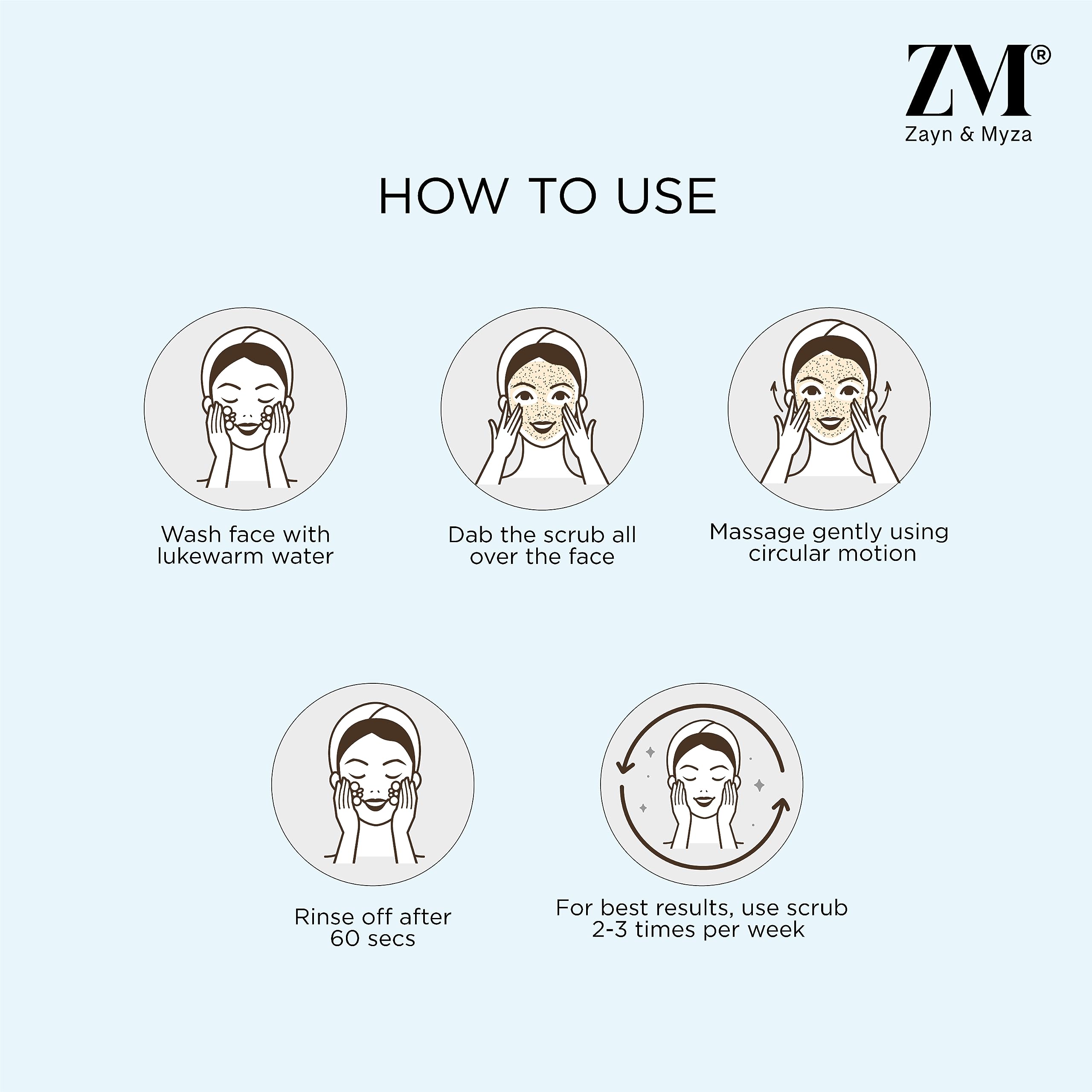 ZM®
Zayn & Myza

HOW TO USE

Wash face with lukewarm water

Dab the scrub all over the face

Massage gently using circular motion

Rinse off after 60 secs

For best results, use scrub 2-3 times per week