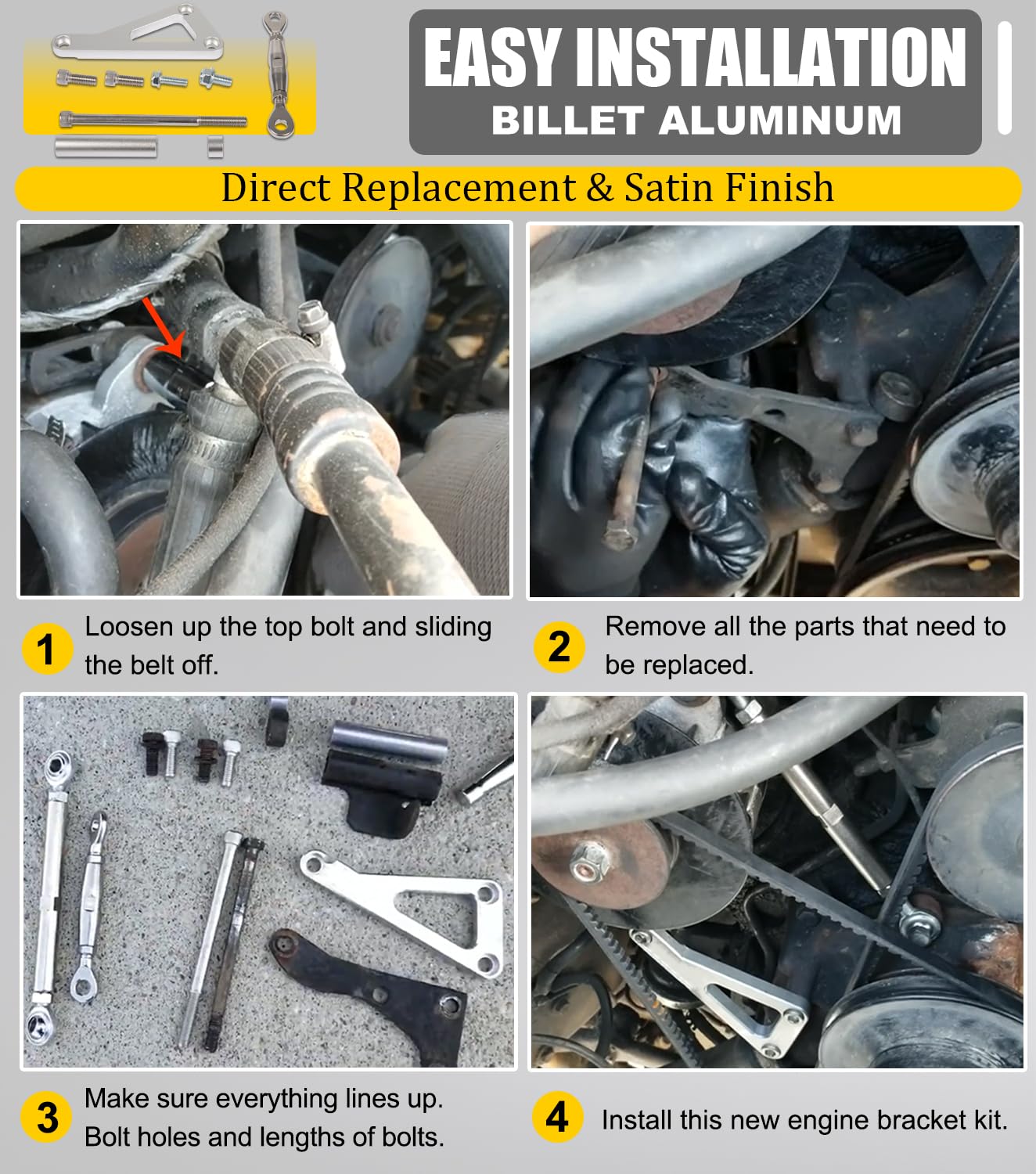 EASY INSTALLATION
BILLET ALUMINUM

Direct Replacement & Satin Finish

1 Loosen up the top bolt and sliding the belt off.

2 Remove all the parts that need to be replaced.

3 Make sure everything lines up. Bolt holes and lengths of bolts.

4 Install this new engine bracket kit.