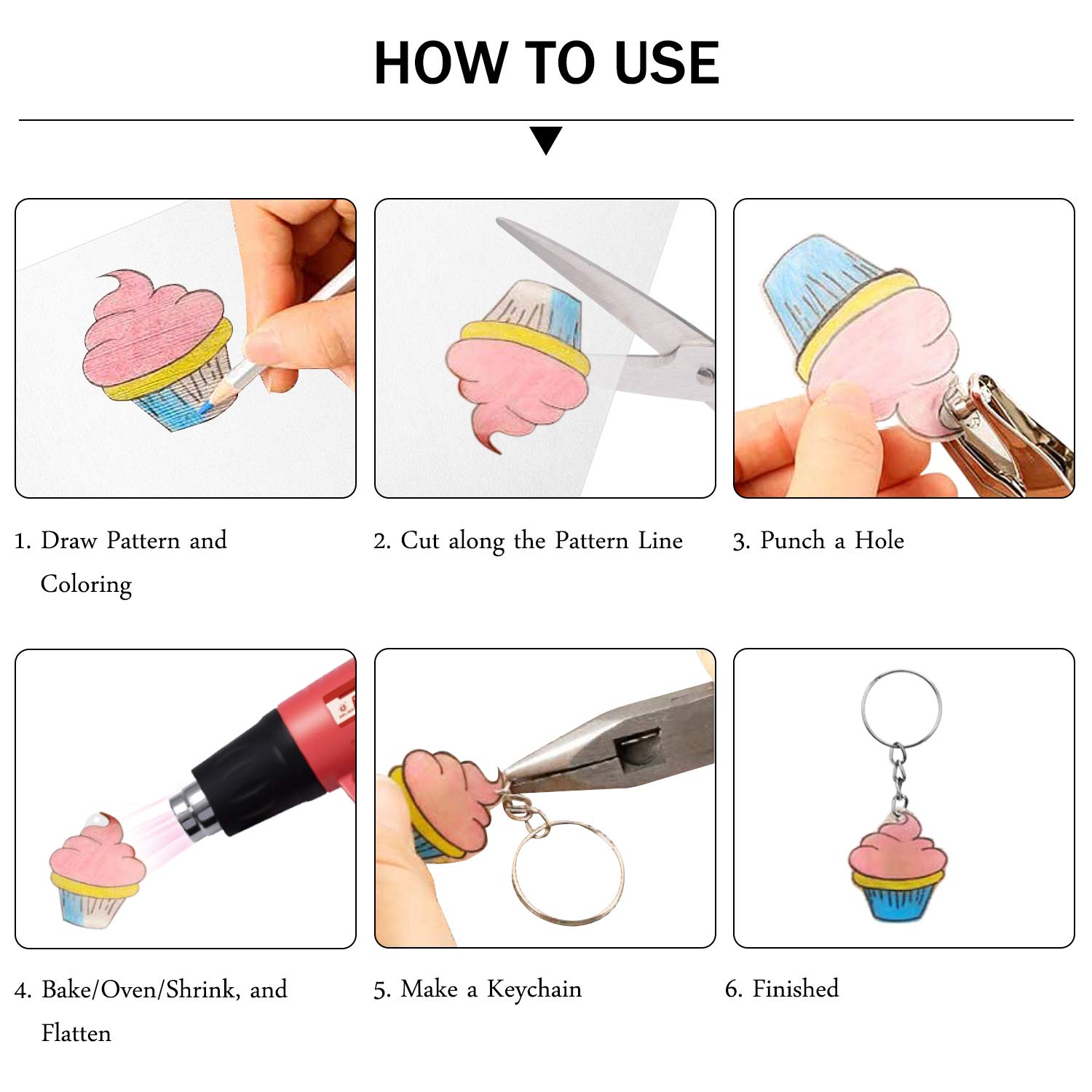 HOW TO USE

1. Draw Pattern and Coloring

2. Cut along the Pattern Line

3. Punch a Hole

4. Bake/Oven/Shrink, and Flatten

5. Make a Keychain

6. Finished