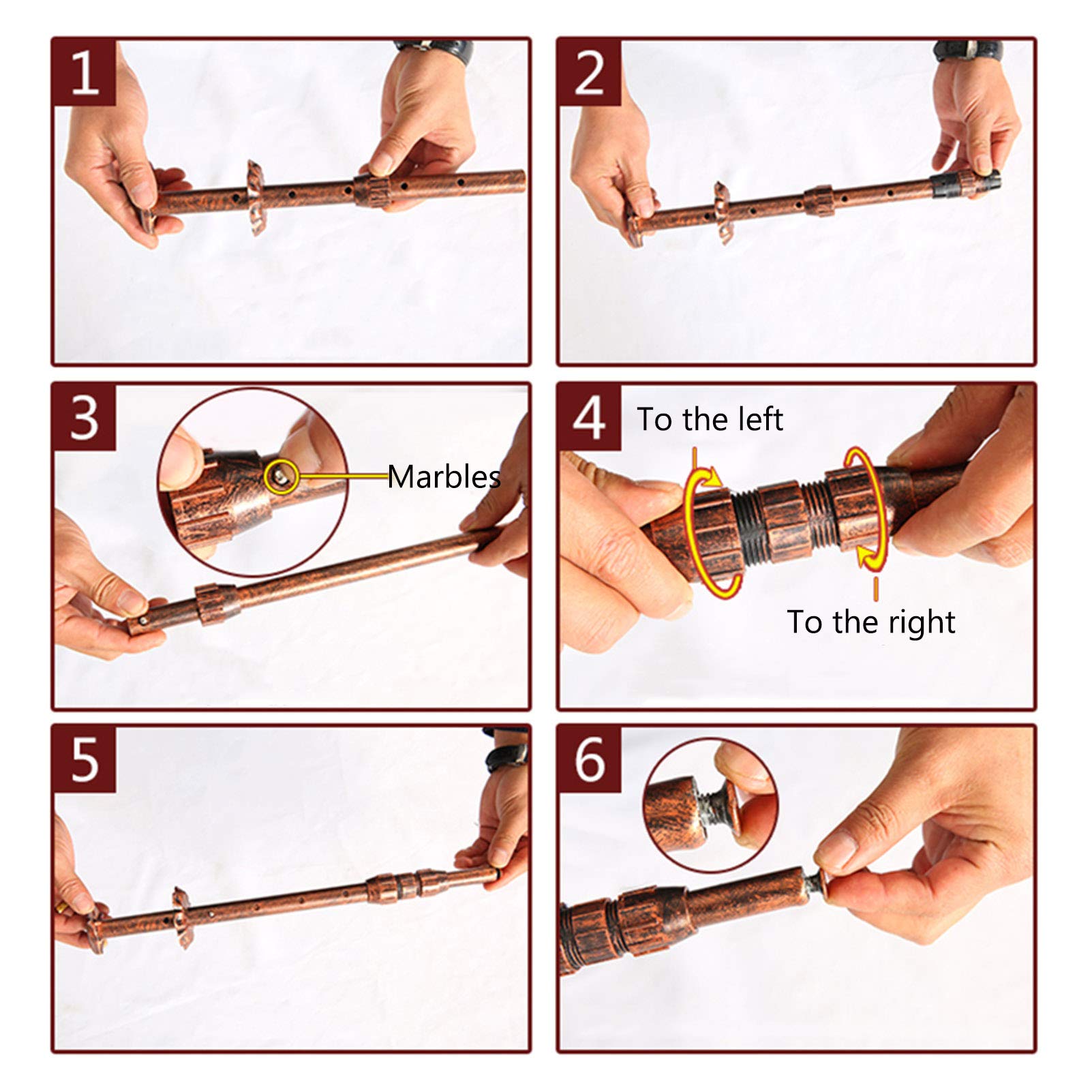 1

2

3

Marbles

4

To the left

To the right

5

6