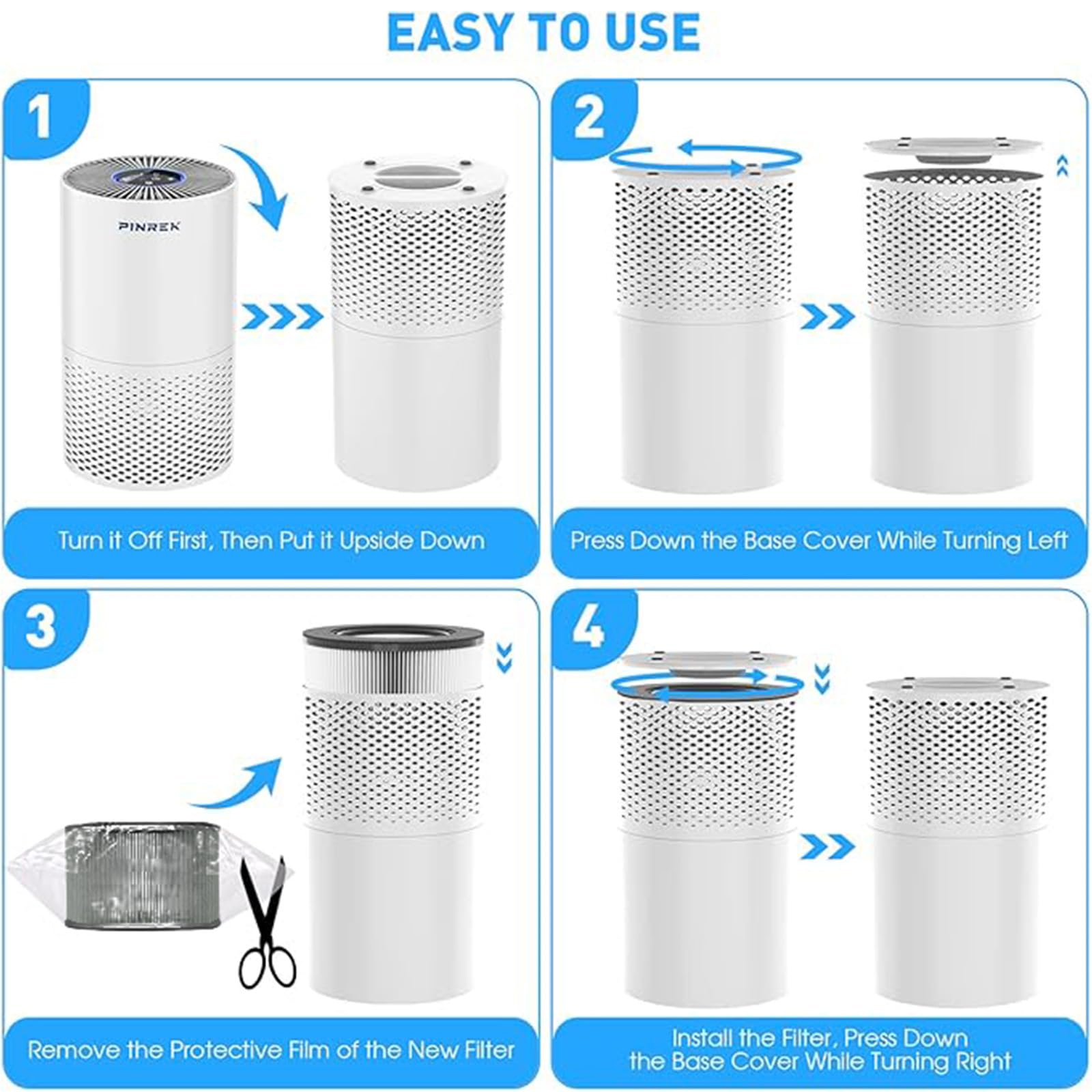 EASY TO USE

1

PINREK

Turn it Off First, Then Put it Upside Down

2

Press Down the Base Cover While Turning Left

3

Remove the Protective Film of the New Filter

4

Install the Filter, Press Down the Base Cover While Turning Right