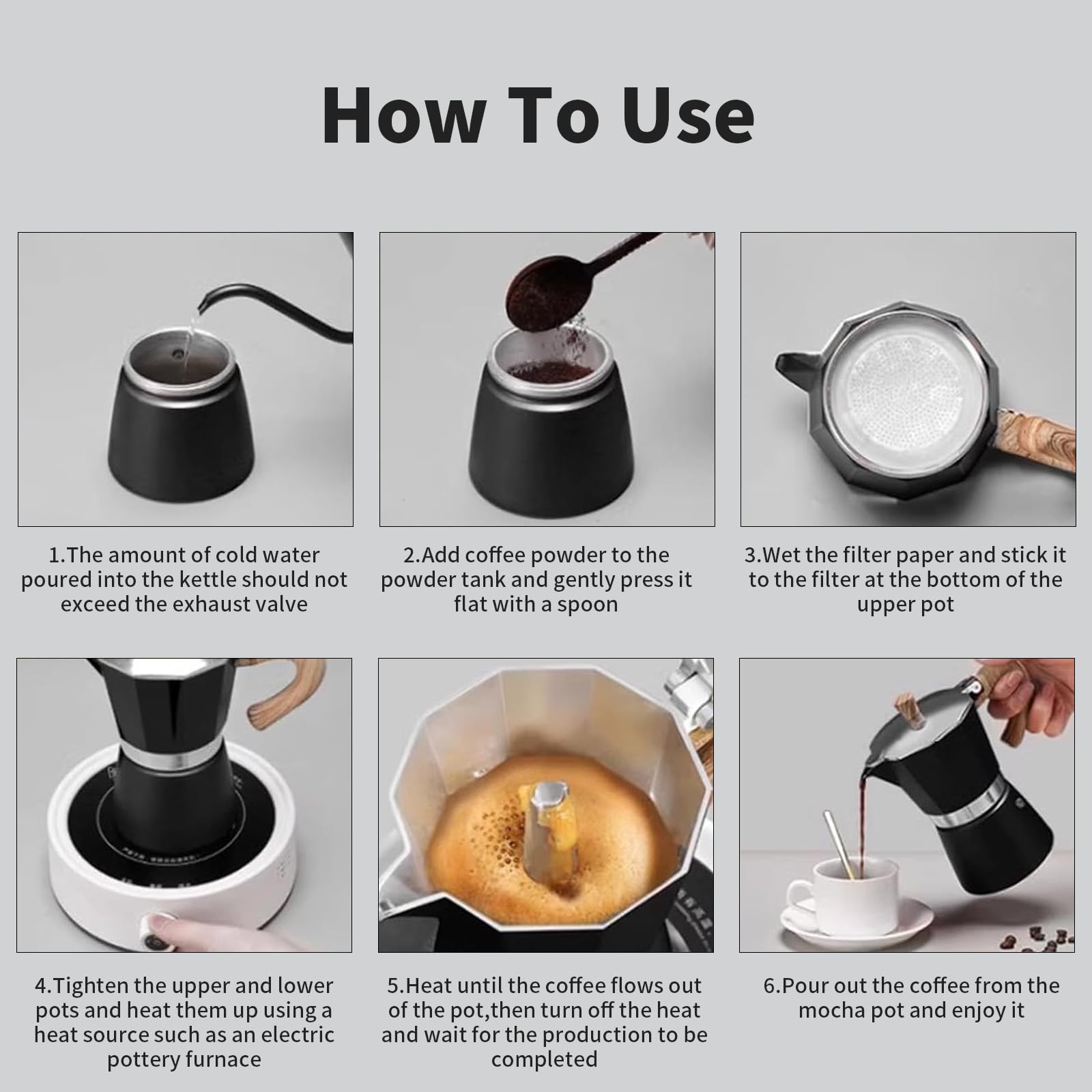 How To Use

1.The amount of cold water poured into the kettle should not exceed the exhaust valve

2.Add coffee powder to the powder tank and gently press it flat with a spoon

3.Wet the filter paper and stick it to the filter at the bottom of the upper pot

4.Tighten the upper and lower pots and heat them up using a heat source such as an electric pottery furnace

5.Heat until the coffee flows out of the pot,then turn off the heat and wait for the production to be completed

6.Pour out the coffee from the mocha pot and enjoy it