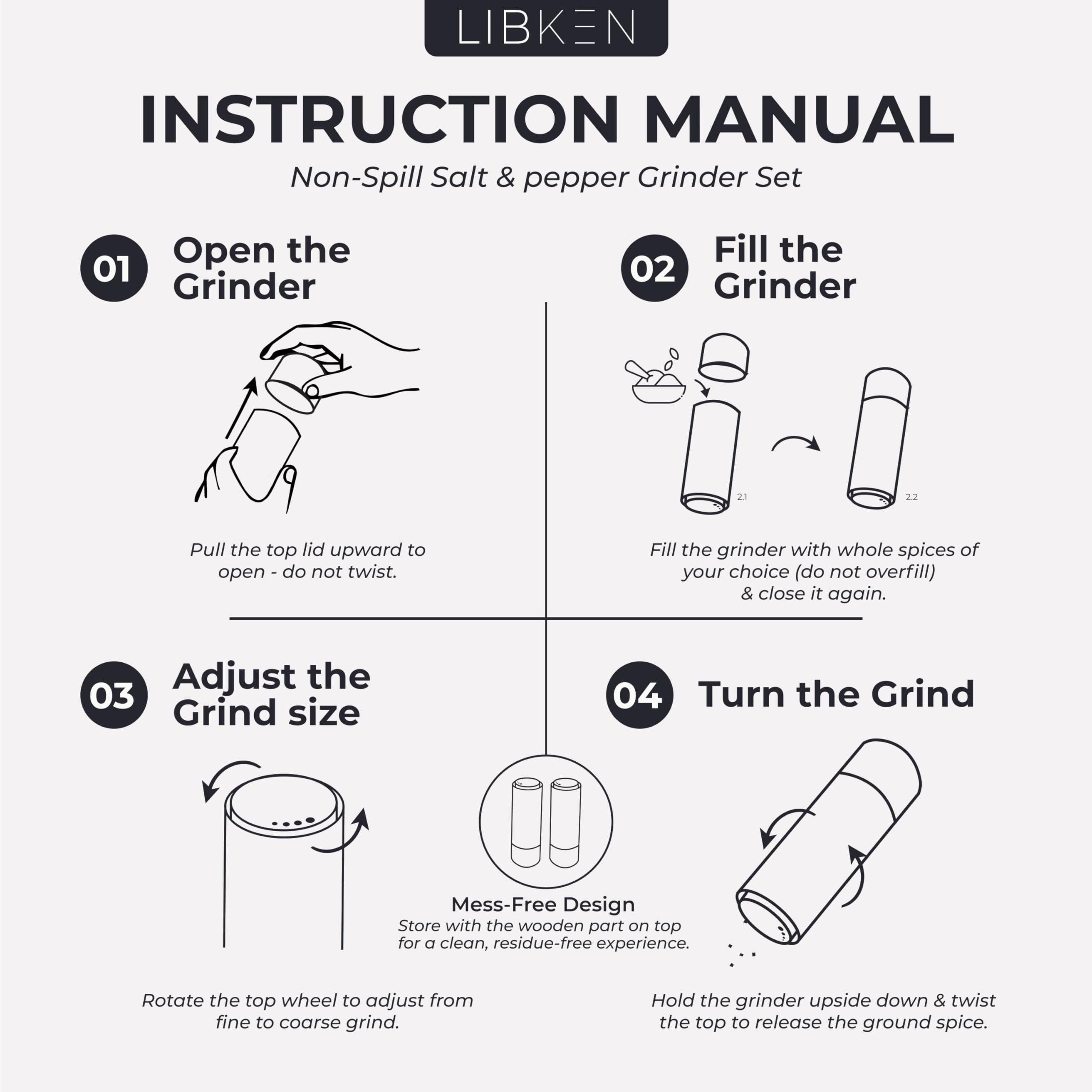 LIBKEN

INSTRUCTION MANUAL

Non-Spill Salt & pepper Grinder Set

01 Open the Grinder

Pull the top lid upward to open - do not twist.

02 Fill the Grinder

2.1

2.2

Fill the grinder with whole spices of your choice (do not overfill) & close it again.

03 Adjust the Grind size

Rotate the top wheel to adjust from fine to coarse grind.

Mess-Free Design
Store with the wooden part on top for a clean, residue-free experience.

04 Turn the Grind

Hold the grinder upside down & twist the top to release the ground spice.