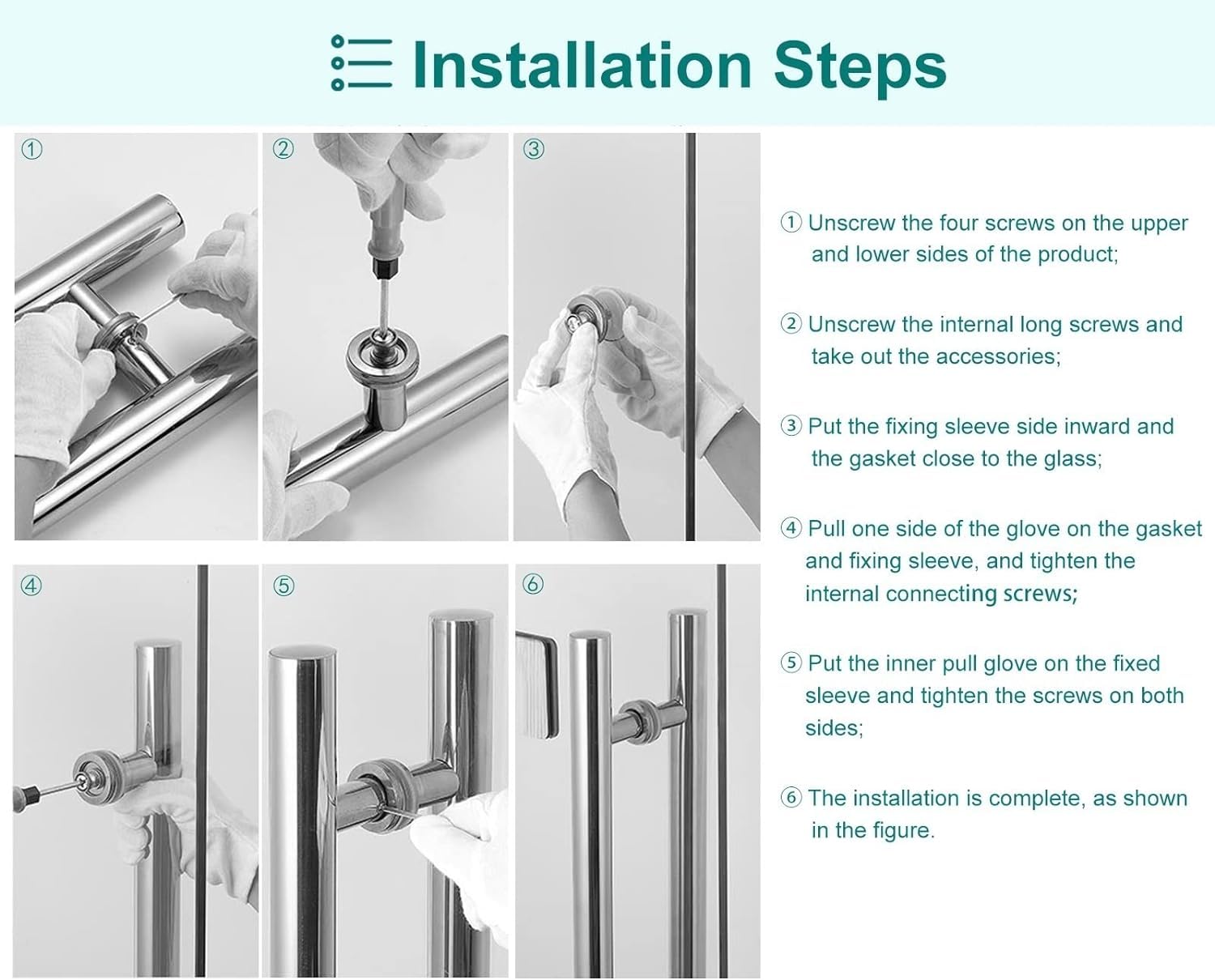 Installation Steps

①

②

③

④

⑤

⑥

① Unscrew the four screws on the upper and lower sides of the product;

② Unscrew the internal long screws and take out the accessories;

③ Put the fixing sleeve side inward and the gasket close to the glass;

④ Pull one side of the glove on the gasket and fixing sleeve, and tighten the internal connecting screws;

⑤ Put the inner pull glove on the fixed sleeve and tighten the screws on both sides;

⑥ The installation is complete, as shown in the figure.