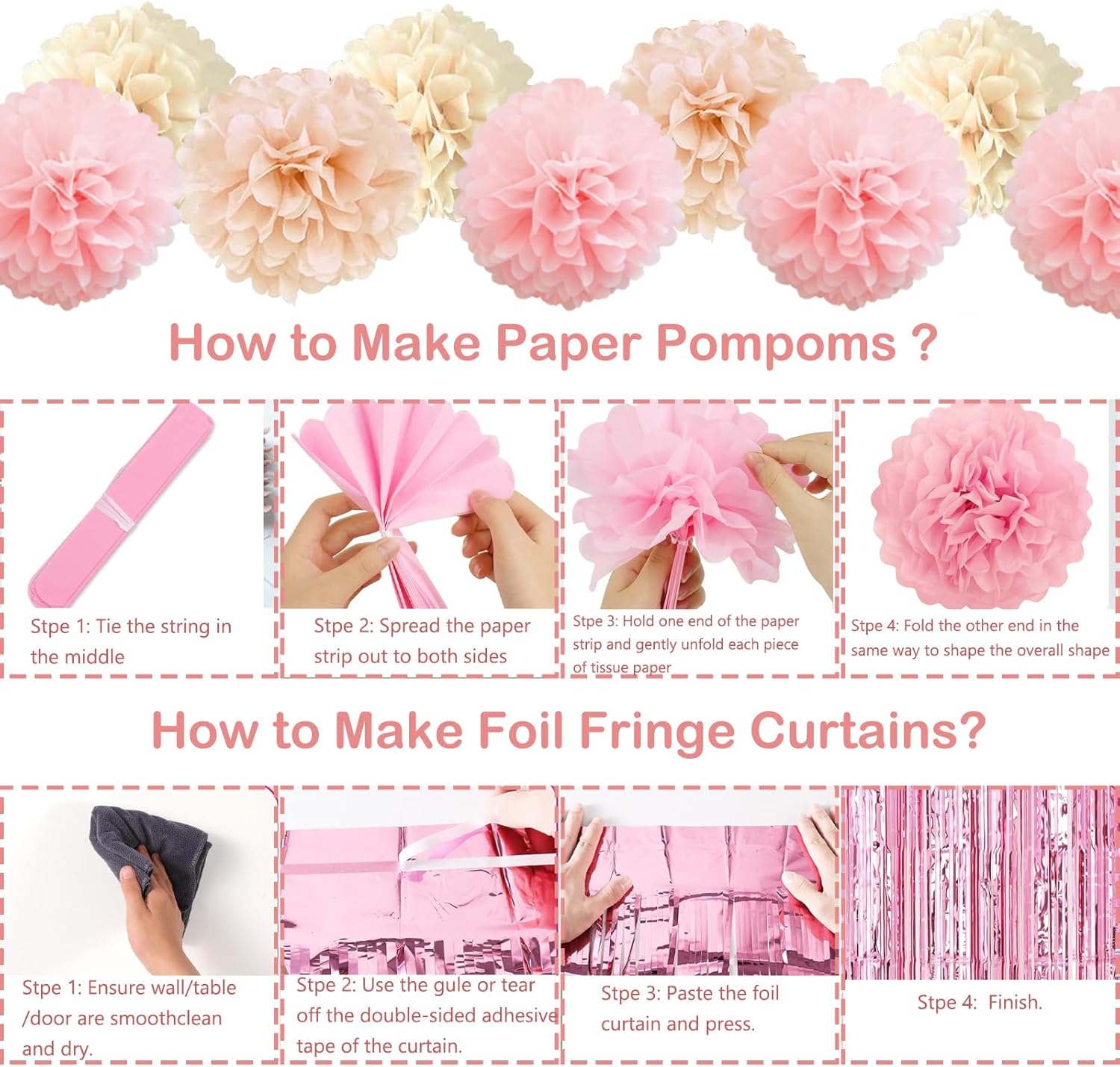 How to Make Paper Pompoms ?

Stpe 1: Tie the string in the middle

Stpe 2: Spread the paper strip out to both sides

Stpe 3: Hold one end of the paper strip and gently unfold each piece of tissue paper

Stpe 4: Fold the other end in the same way to shape the overall shape

How to Make Foil Fringe Curtains?

Stpe 1: Ensure wall/table /door are smoothclean and dry.

Stpe 2: Use the gule or tear off the double-sided adhesive tape of the curtain.

Stpe 3: Paste the foil curtain and press.

Stpe 4: Finish.