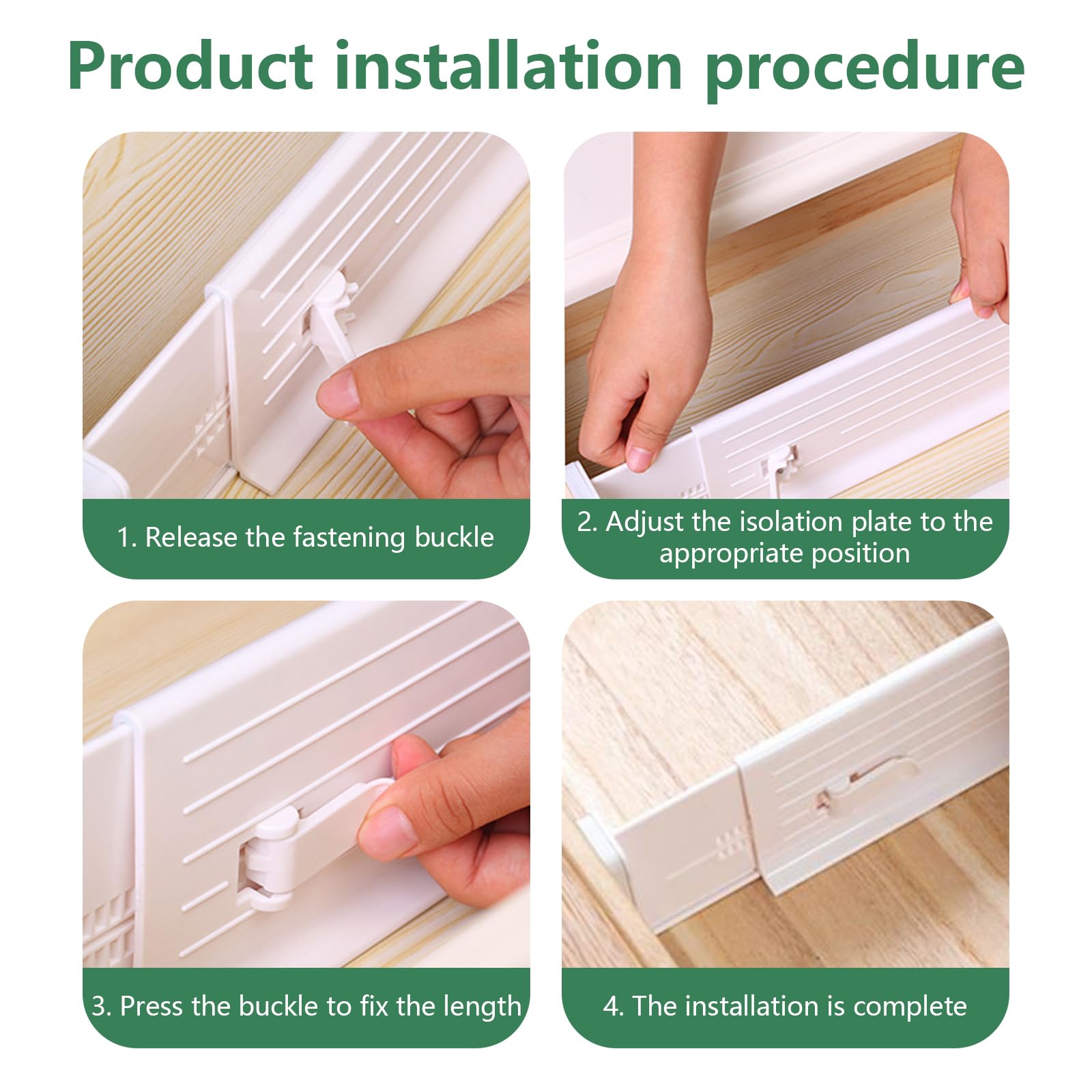 Product installation procedure

1. Release the fastening buckle

2. Adjust the isolation plate to the appropriate position

3. Press the buckle to fix the length

4. The installation is complete