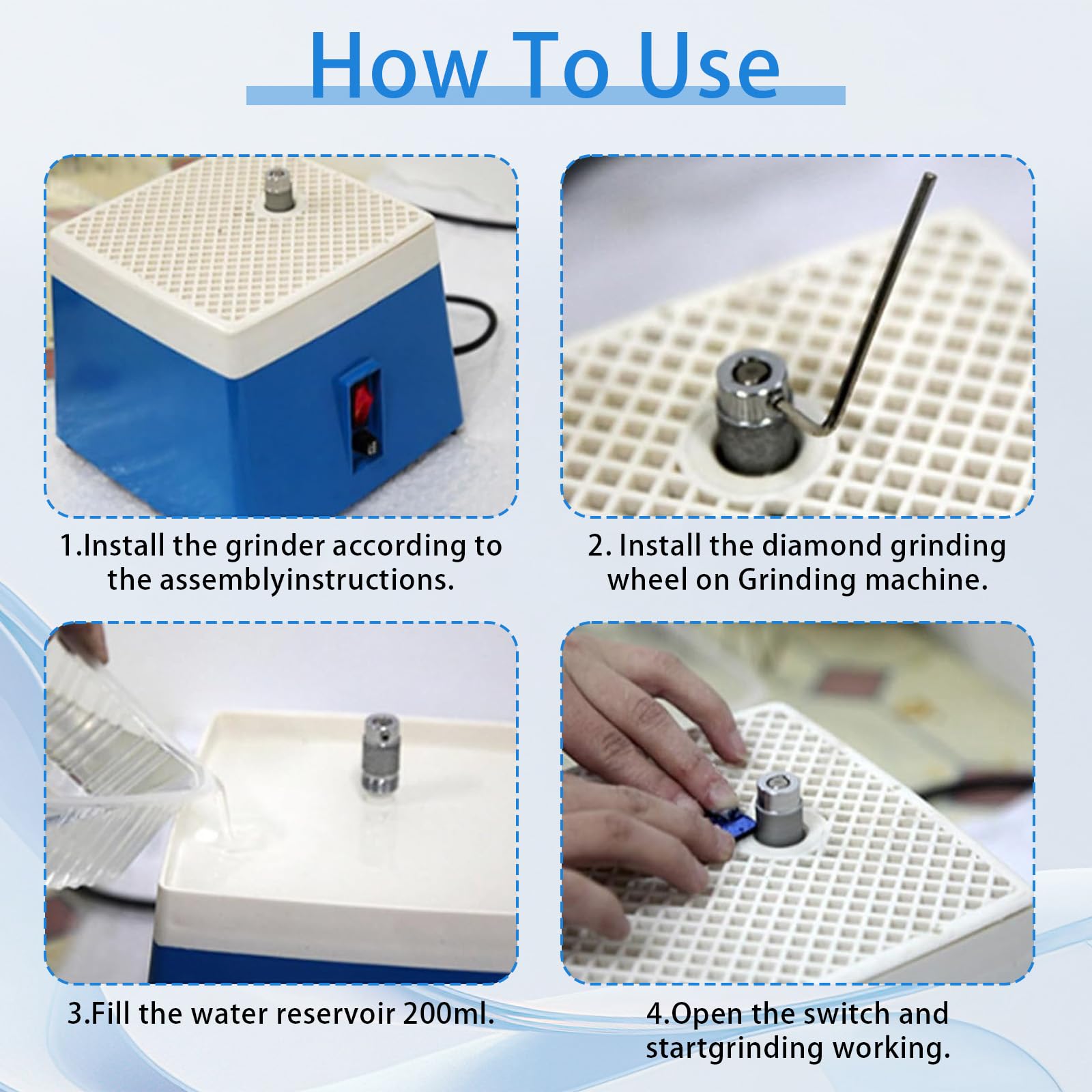 How To Use

1.Install the grinder according to the assemblyinstructions.

2. Install the diamond grinding wheel on Grinding machine.

3.Fill the water reservoir 200ml.

4.Open the switch and startgrinding working.