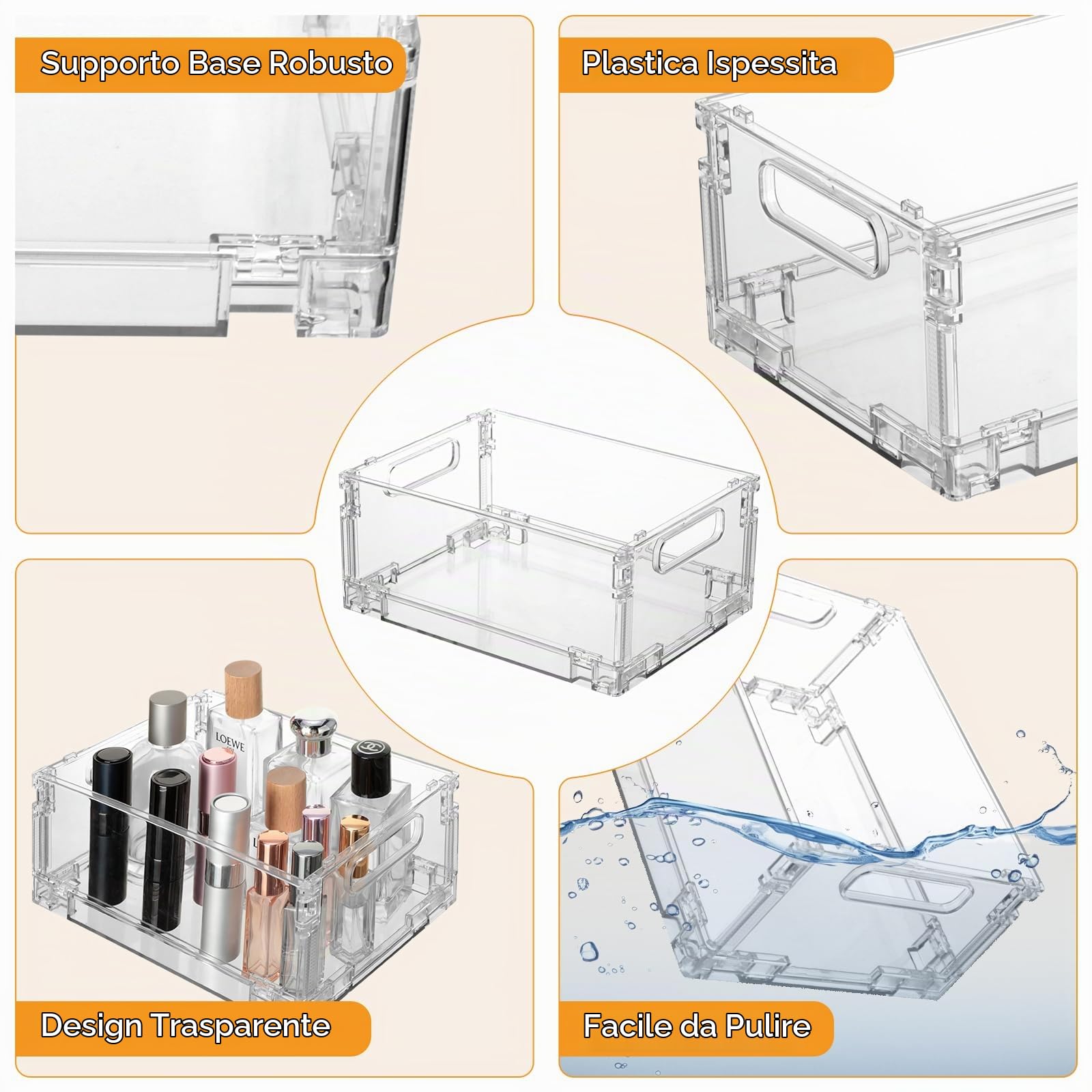 Supporto Base Robusto

Plastica Ispessita

LOEWE

Design Trasparente

Facile da Pulire