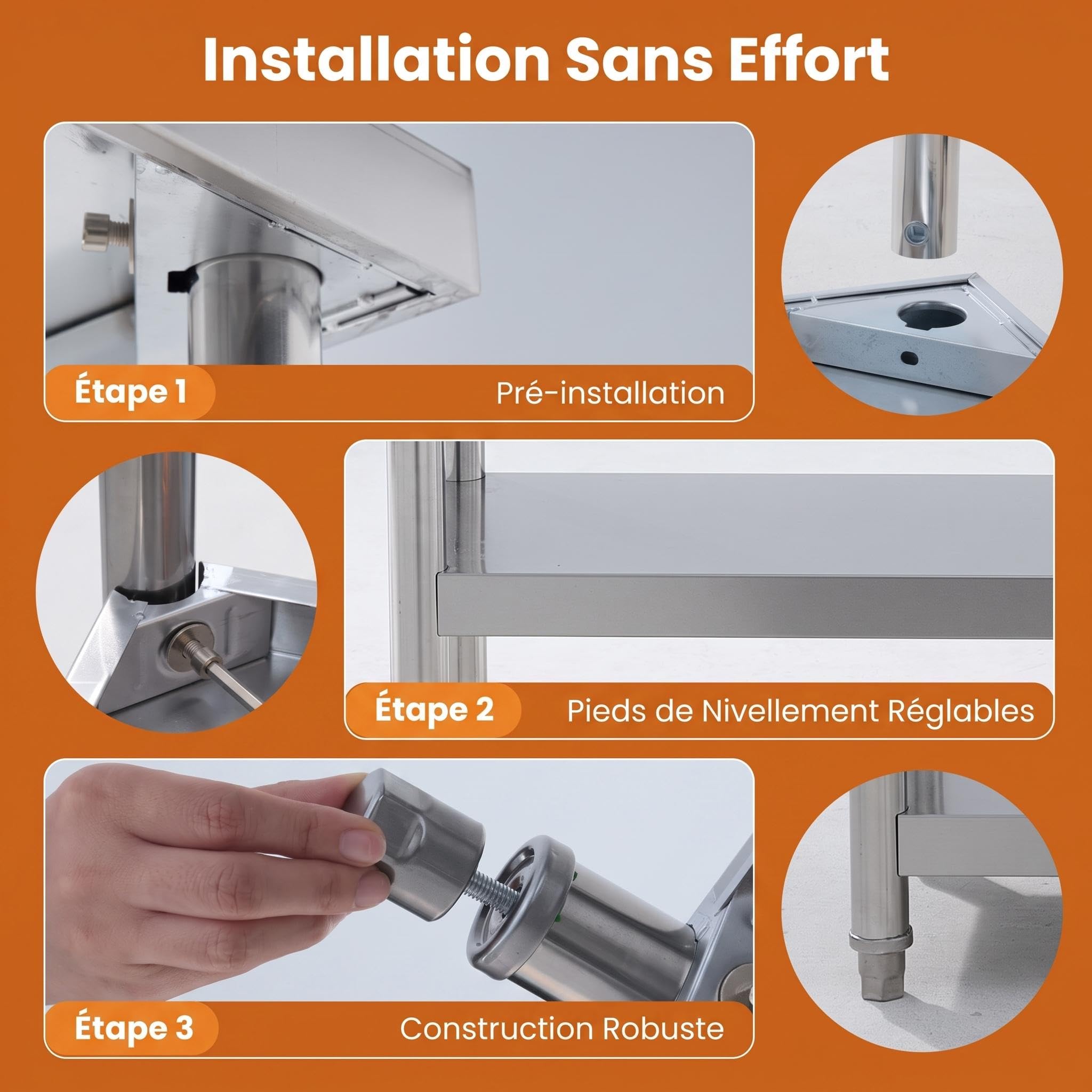 Installation Sans Effort

Étape 1

Pré-installation

Étape 2

Pieds de Nivellement Réglables

Étape 3

Construction Robuste