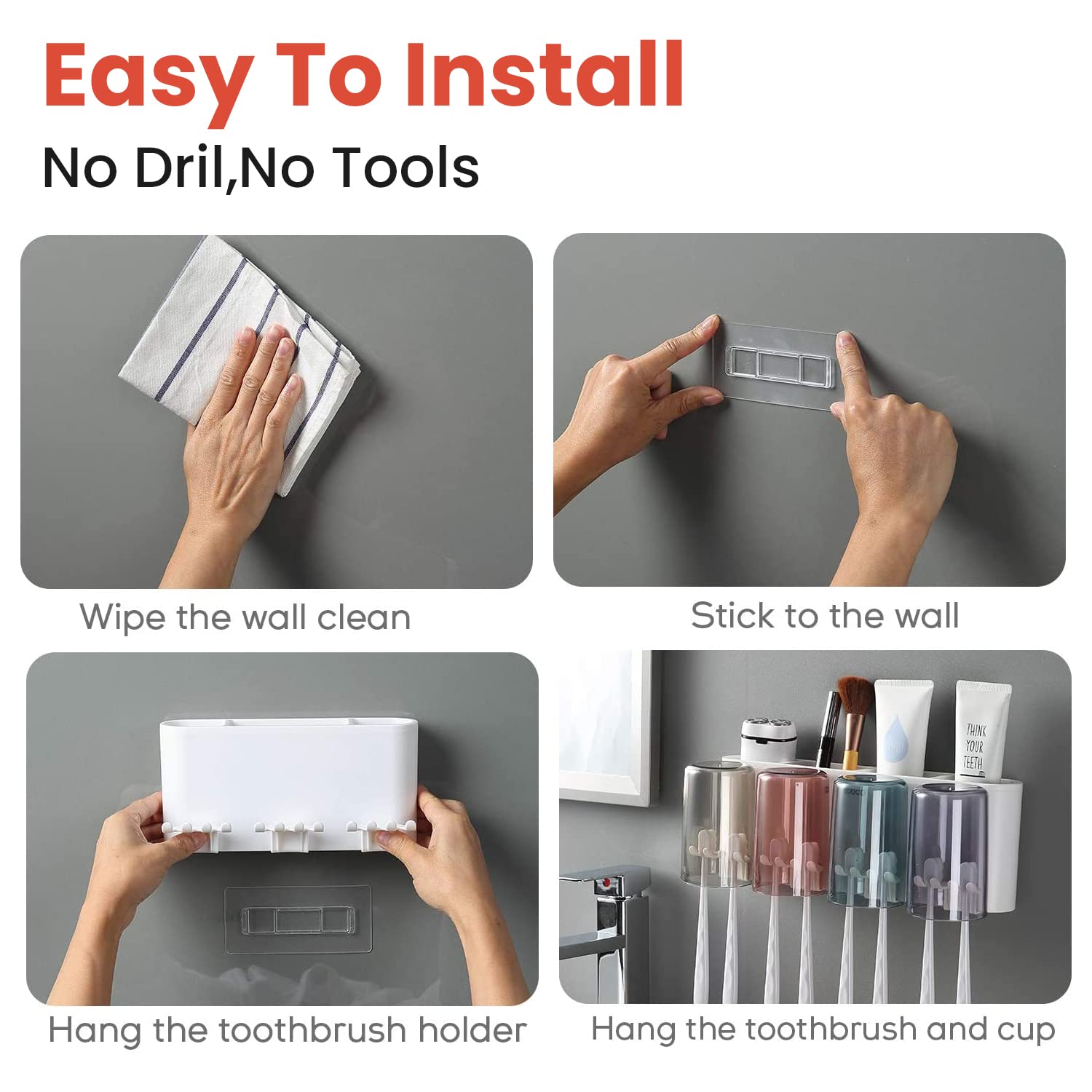 Easy To Install

No Dril,No Tools

Wipe the wall clean

Stick to the wall

THINK YOUR TEETH

Hang the toothbrush holder

Hang the toothbrush and cup