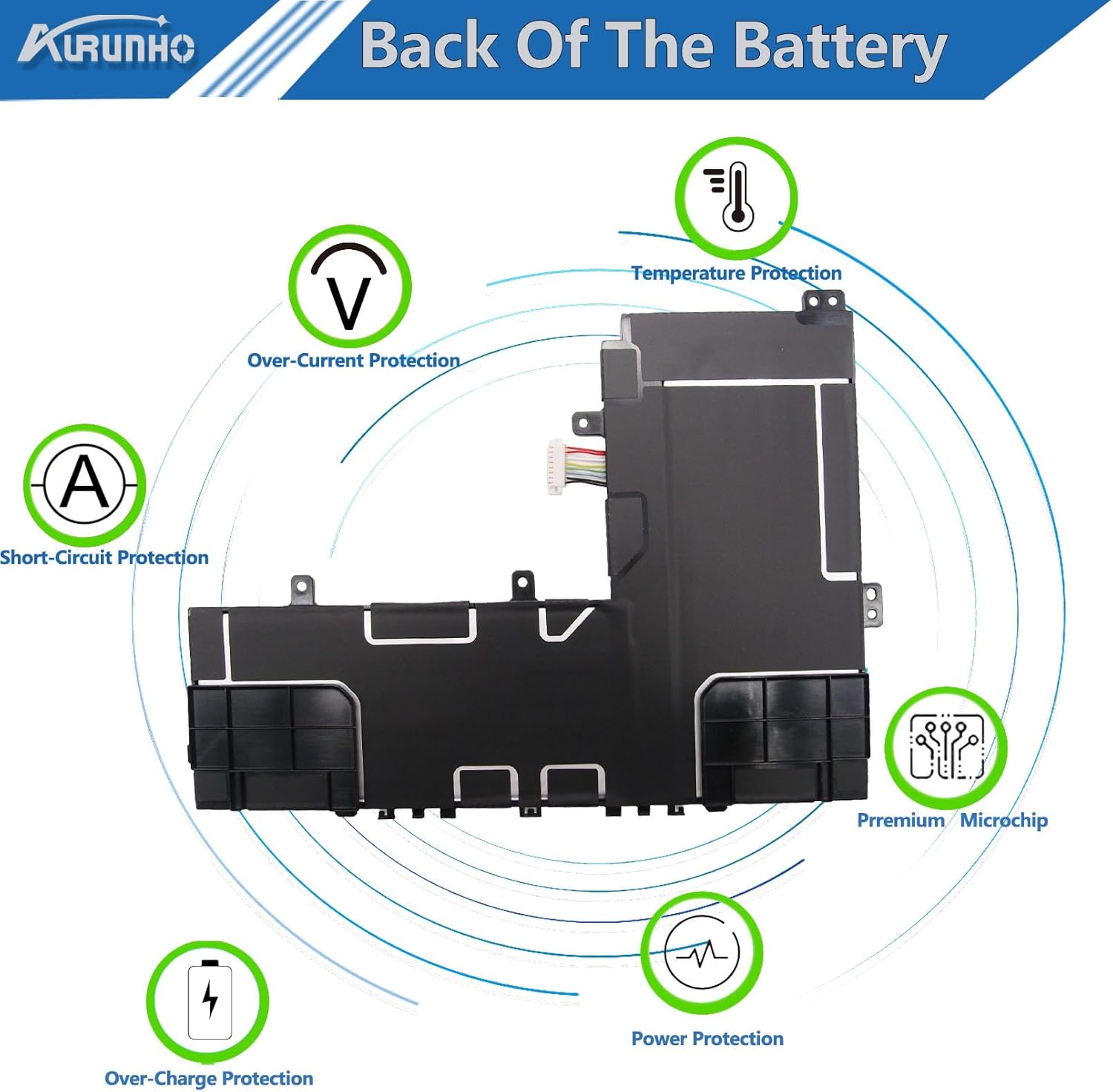 AURUNHO

Back Of The Battery

Temperature Protection

V

Over-Current Protection

A

Short-Circuit Protection

Prremium Microchip

Power Protection

Over-Charge Protection