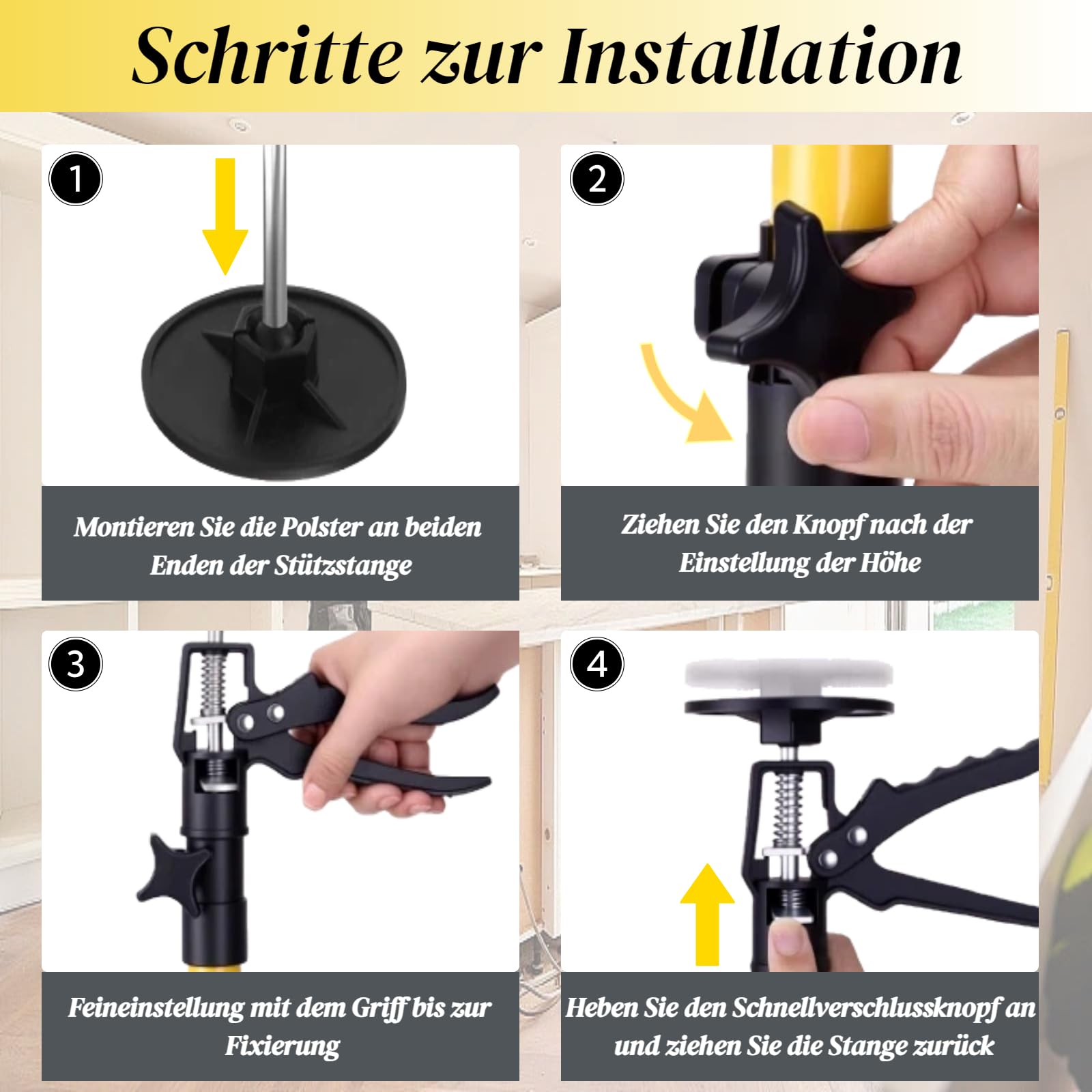 Schritte zur Installation

1

Montieren Sie die Polster an beiden Enden der Stützstange

2

Ziehen Sie den Knopf nach der Einstellung der Höhe

3

Feineinstellung mit dem Griff bis zur Fixierung

4

Heben Sie den Schnellverschlussknopf an und ziehen Sie die Stange zurück