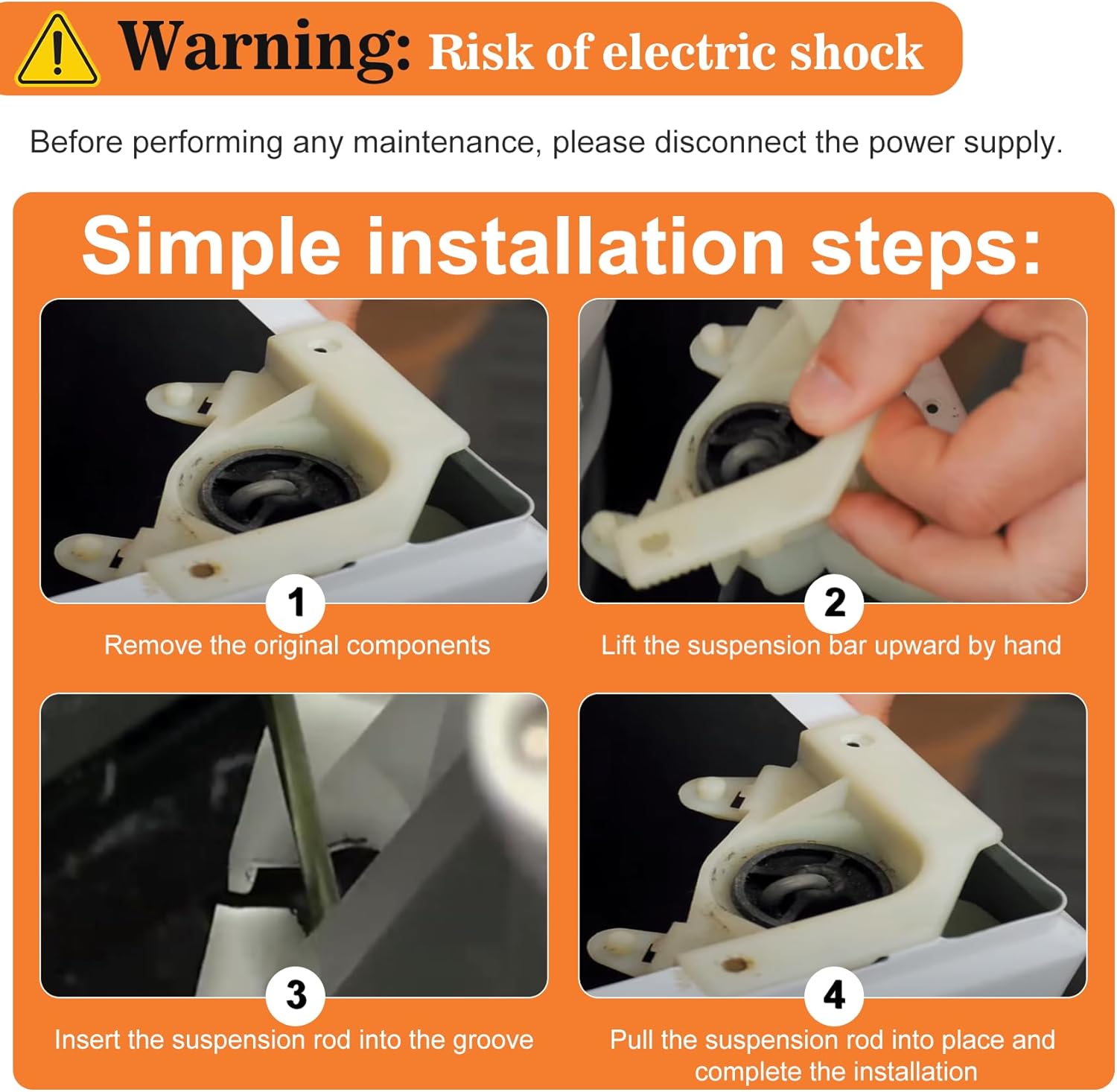 Warning: Risk of electric shock

Before performing any maintenance, please disconnect the power supply.

Simple installation steps:

1
Remove the original components

2
Lift the suspension bar upward by hand

3
Insert the suspension rod into the groove

4
Pull the suspension rod into place and complete the installation