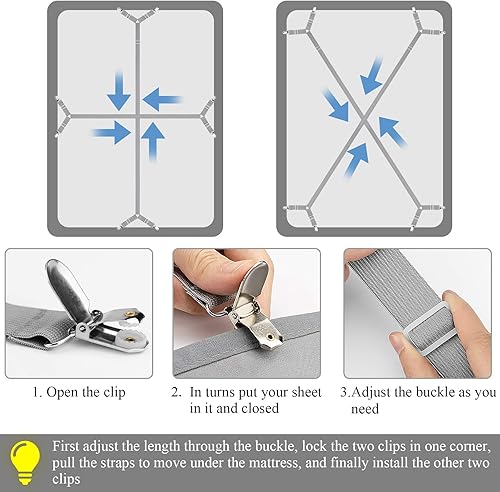 1. Open the clip

2. In turns put your sheet in it and closed

3.Adjust the buckle as you need

First adjust the length through the buckle, lock the two clips in one corner, pull the straps to move under the mattress, and finally install the other two clips