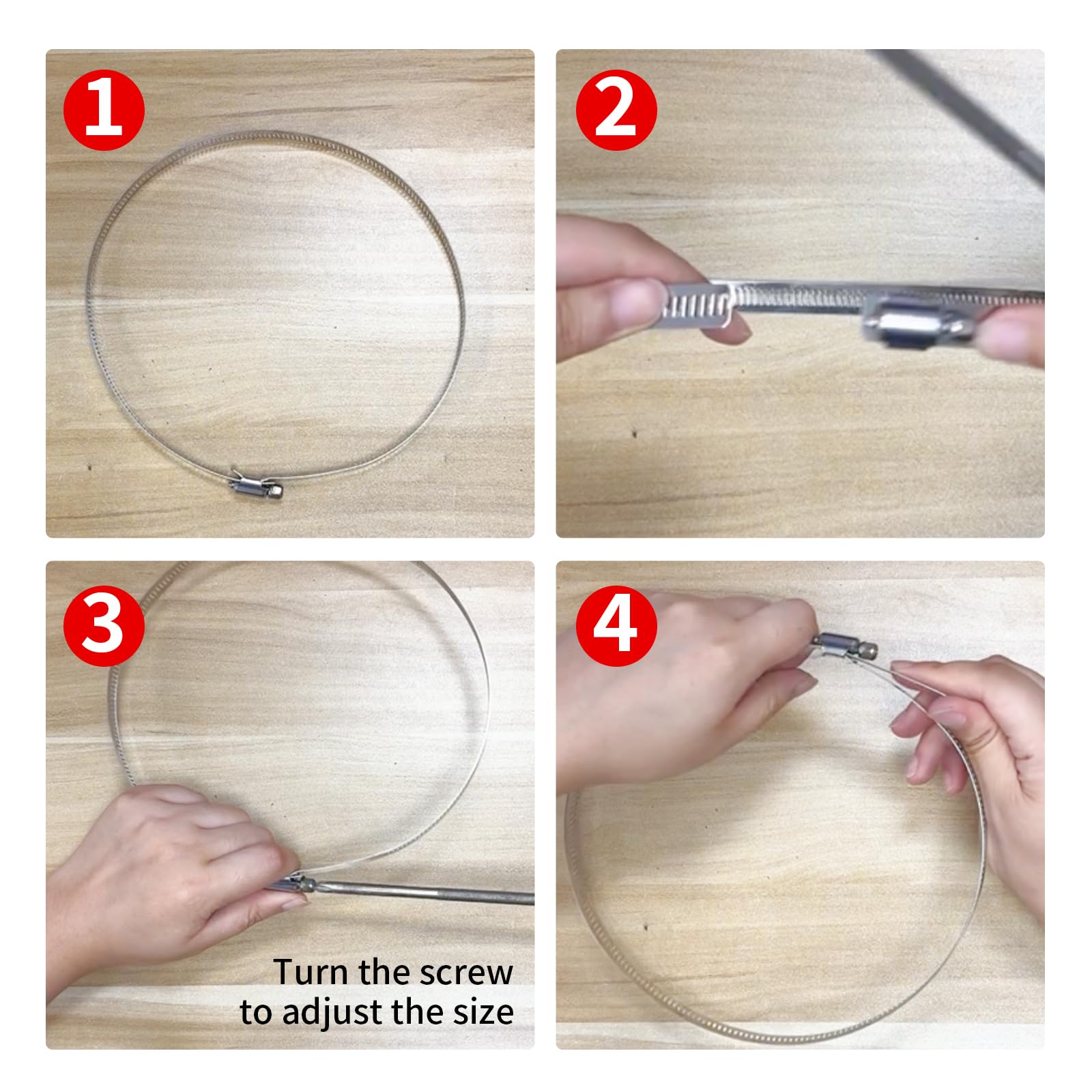 1

2

3

Turn the screw to adjust the size

4