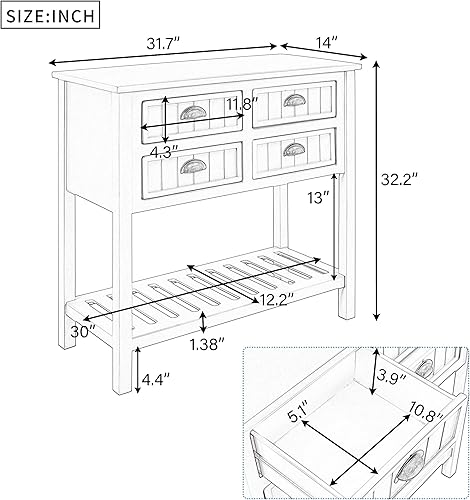 SIZE:INCH

31.7"

14"

11.8"

4.3"

32.2"

13"

12.2"

30"

1.38"

4.4"

3.9"

5.1"

10.8"