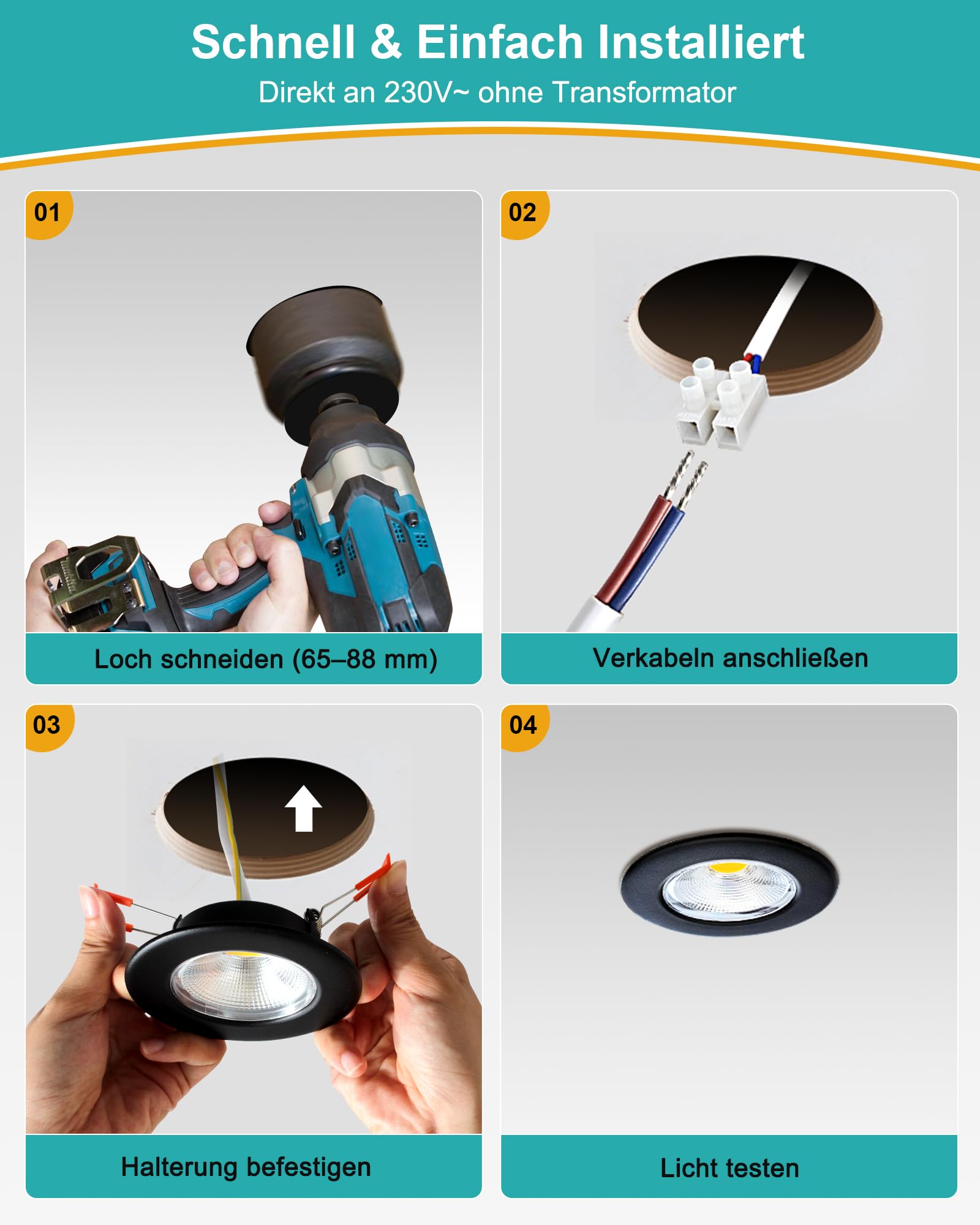 Schnell & Einfach Installiert
Direkt an 230V~ ohne Transformator

01
Loch schneiden (65–88 mm)

02
Verkabeln anschließen

03
Halterung befestigen

04
Licht testen