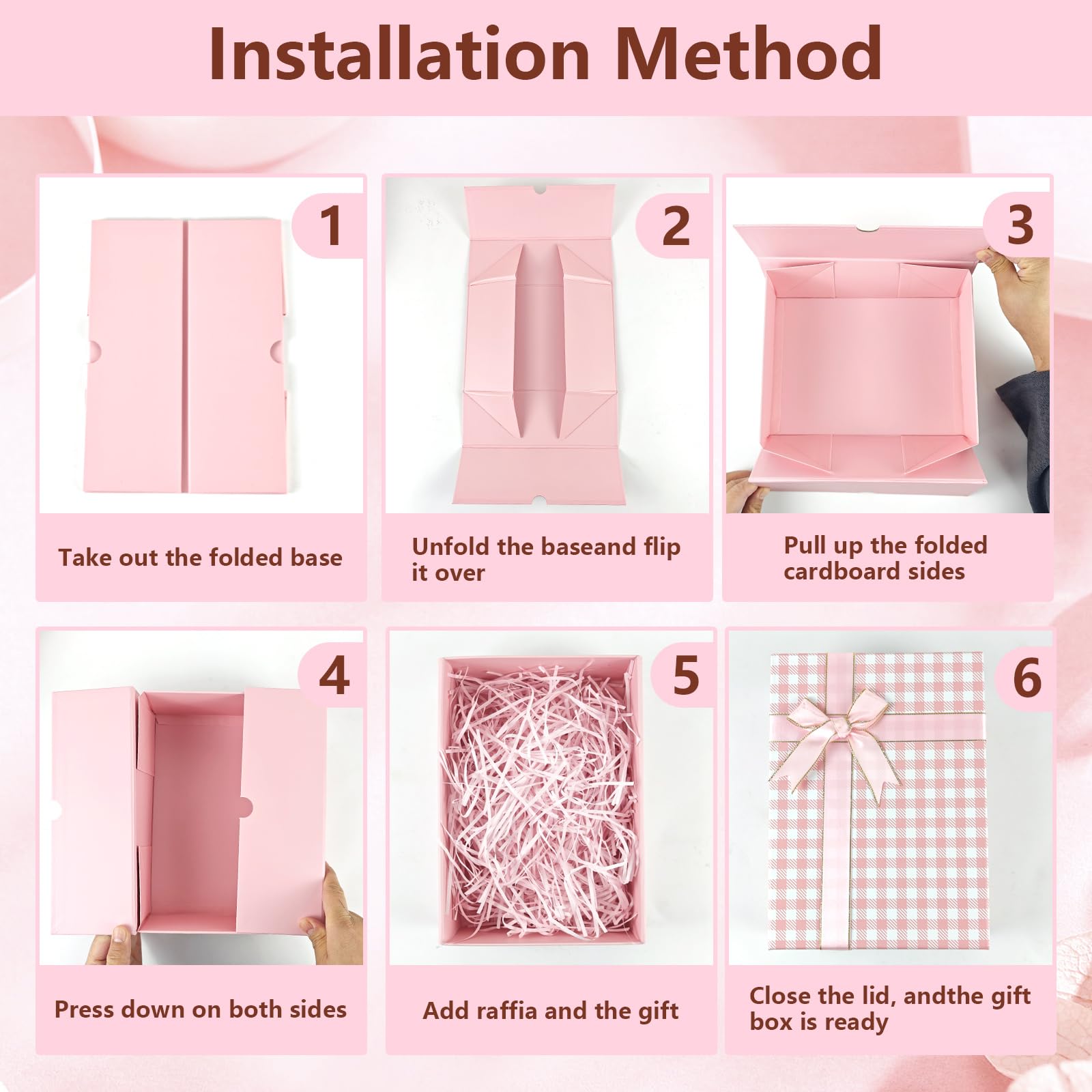 Installation Method

1

Take out the folded base

2

Unfold the baseand flip it over

3

Pull up the folded cardboard sides

4

Press down on both sides

5

Add raffia and the gift

6

Close the lid, andthe gift box is ready