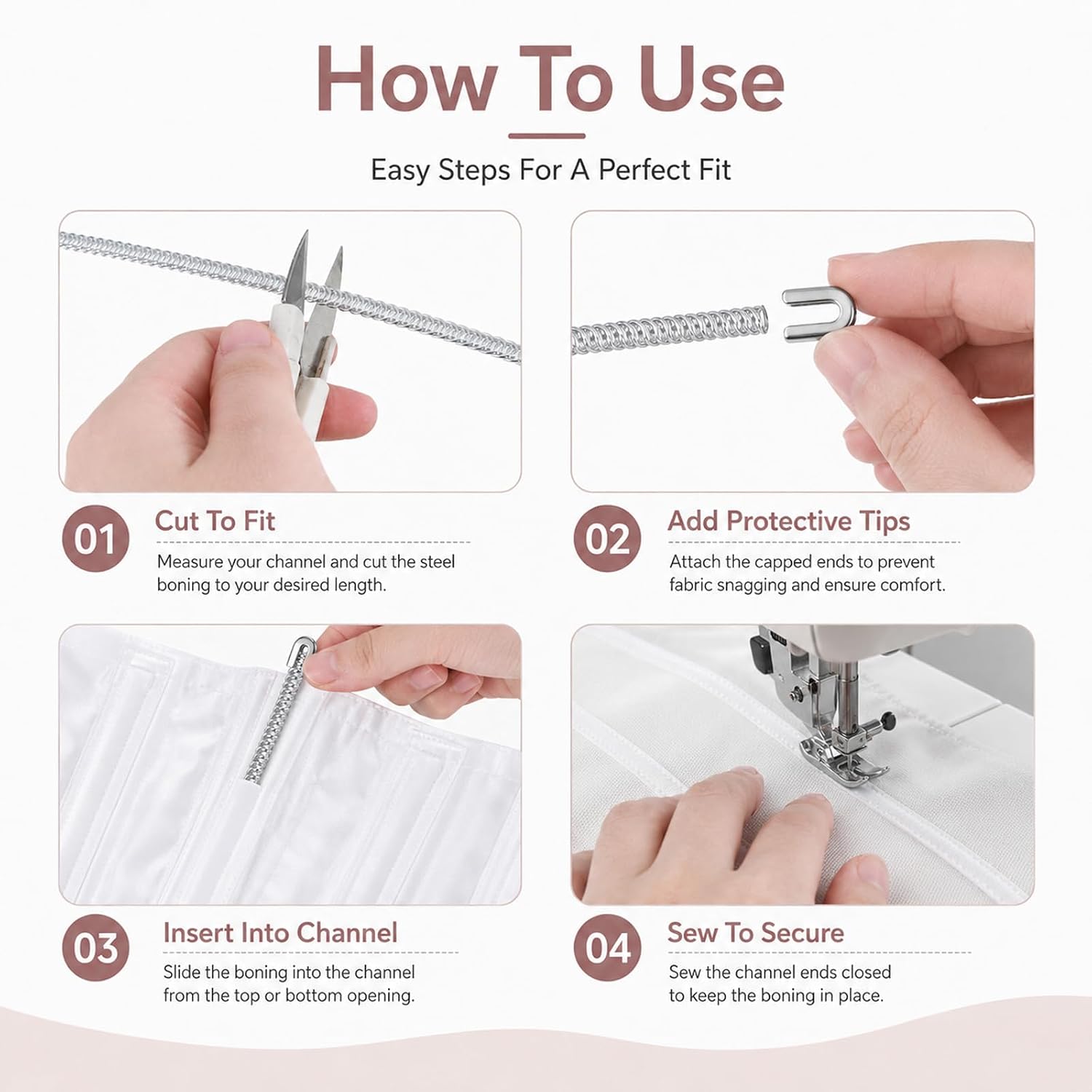 How To Use

Easy Steps For A Perfect Fit

01 Cut To Fit

Measure your channel and cut the steel boning to your desired length.

02 Add Protective Tips

Attach the capped ends to prevent fabric snagging and ensure comfort.

03 Insert Into Channel

Slide the boning into the channel from the top or bottom opening.

04 Sew To Secure

Sew the channel ends closed to keep the boning in place.