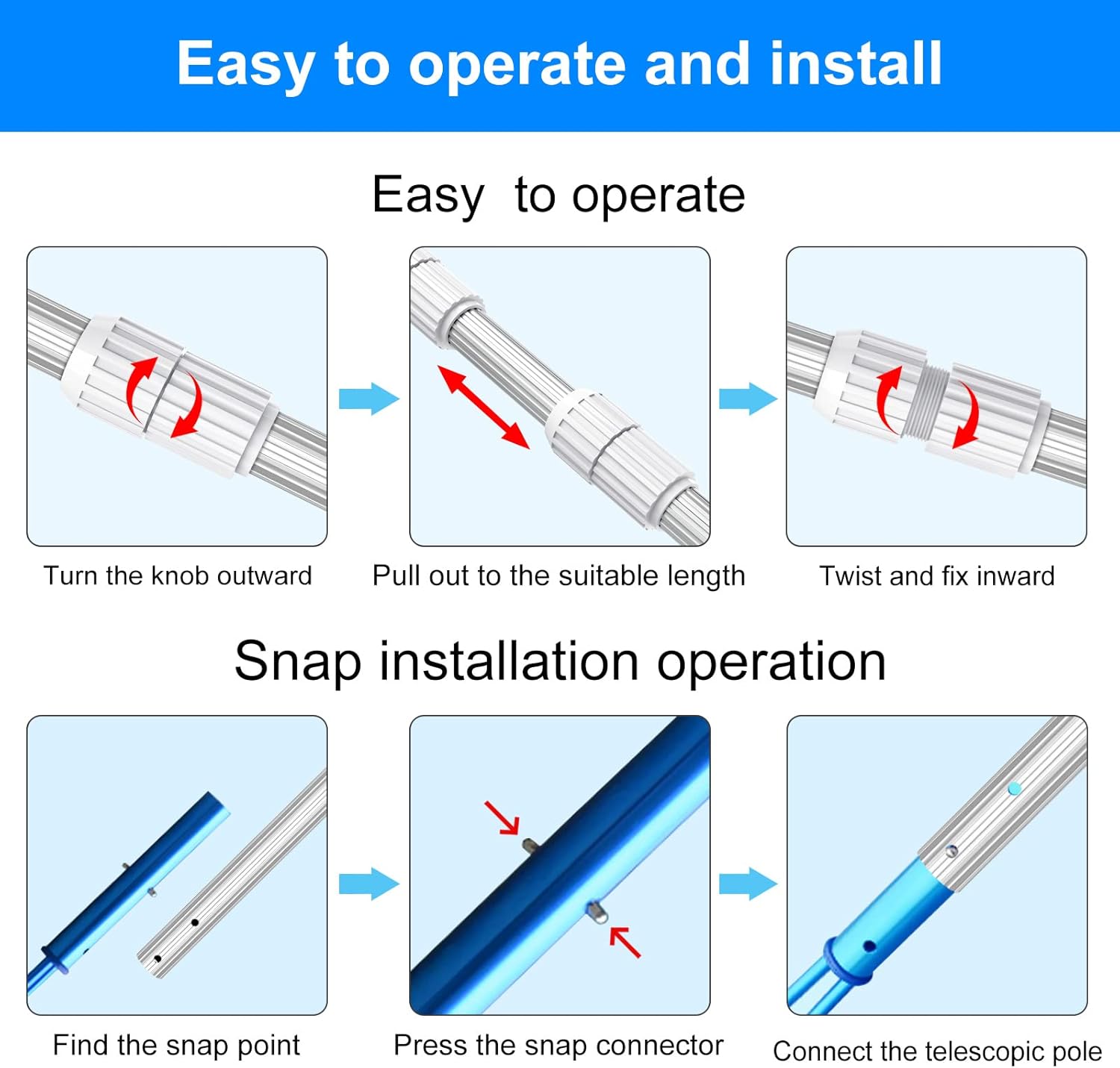 Easy to operate and install

Easy  to operate

Turn the knob outward

Pull out to the suitable length

Twist and fix inward

Snap installation operation

Find the snap point

Press the snap connector

Connect the telescopic pole