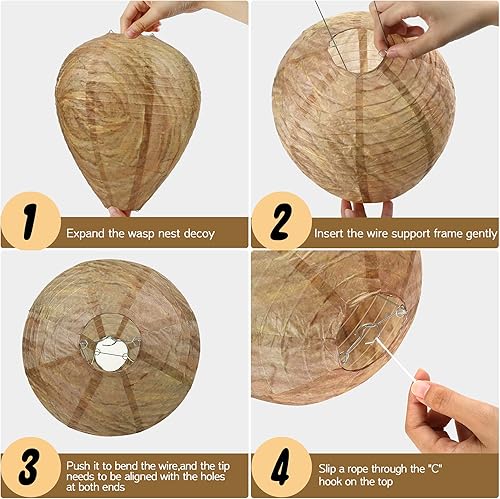 1

Expand the wasp nest decoy

2

Insert the wire support frame gently

3

Push it to bend the wire,and the tip needs to be aligned with the holes at both ends

4

Slip a rope through the "C" hook on the top