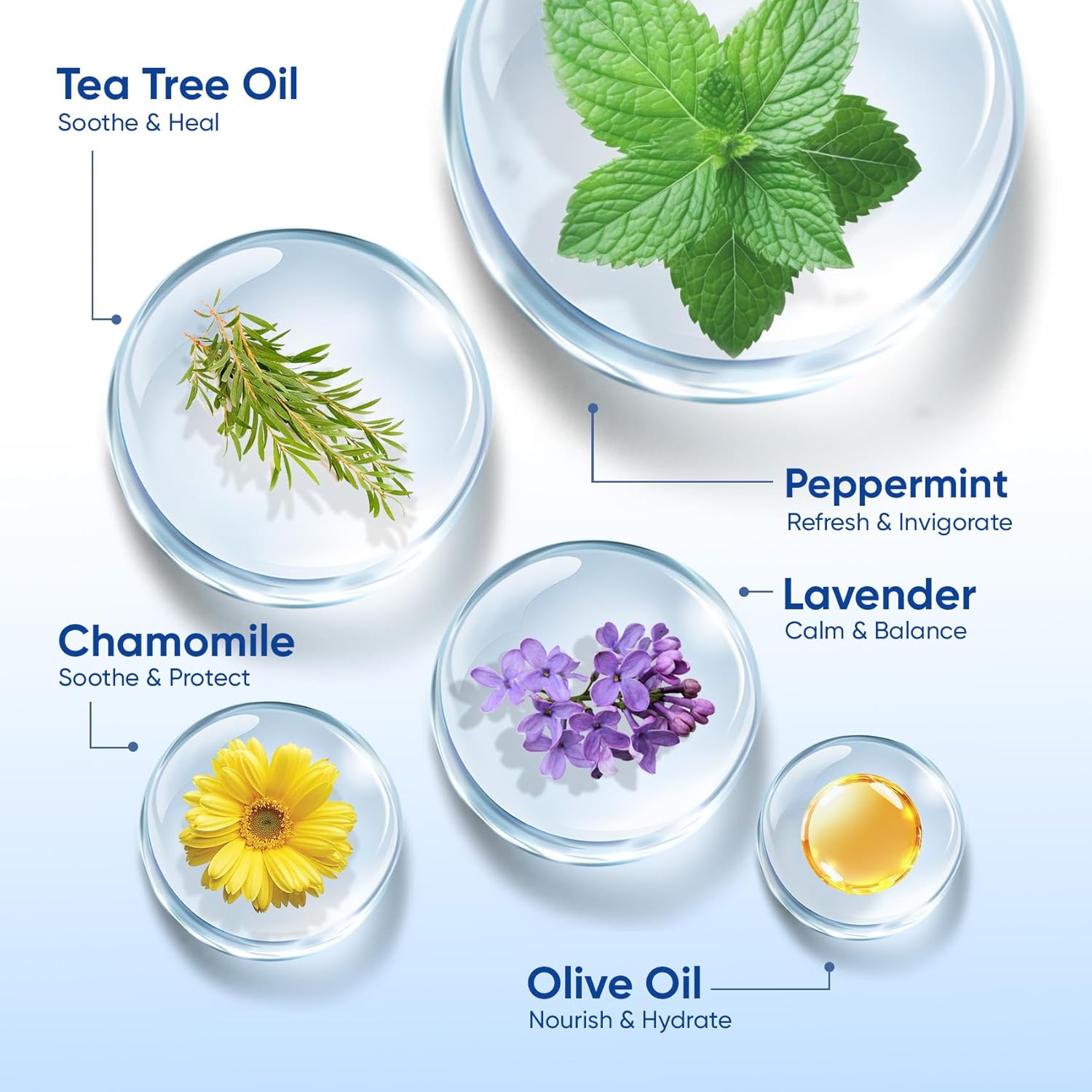 Tea Tree Oil
Soothe & Heal

Peppermint
Refresh & Invigorate

Lavender
Calm & Balance

Chamomile
Soothe & Protect

Olive Oil
Nourish & Hydrate