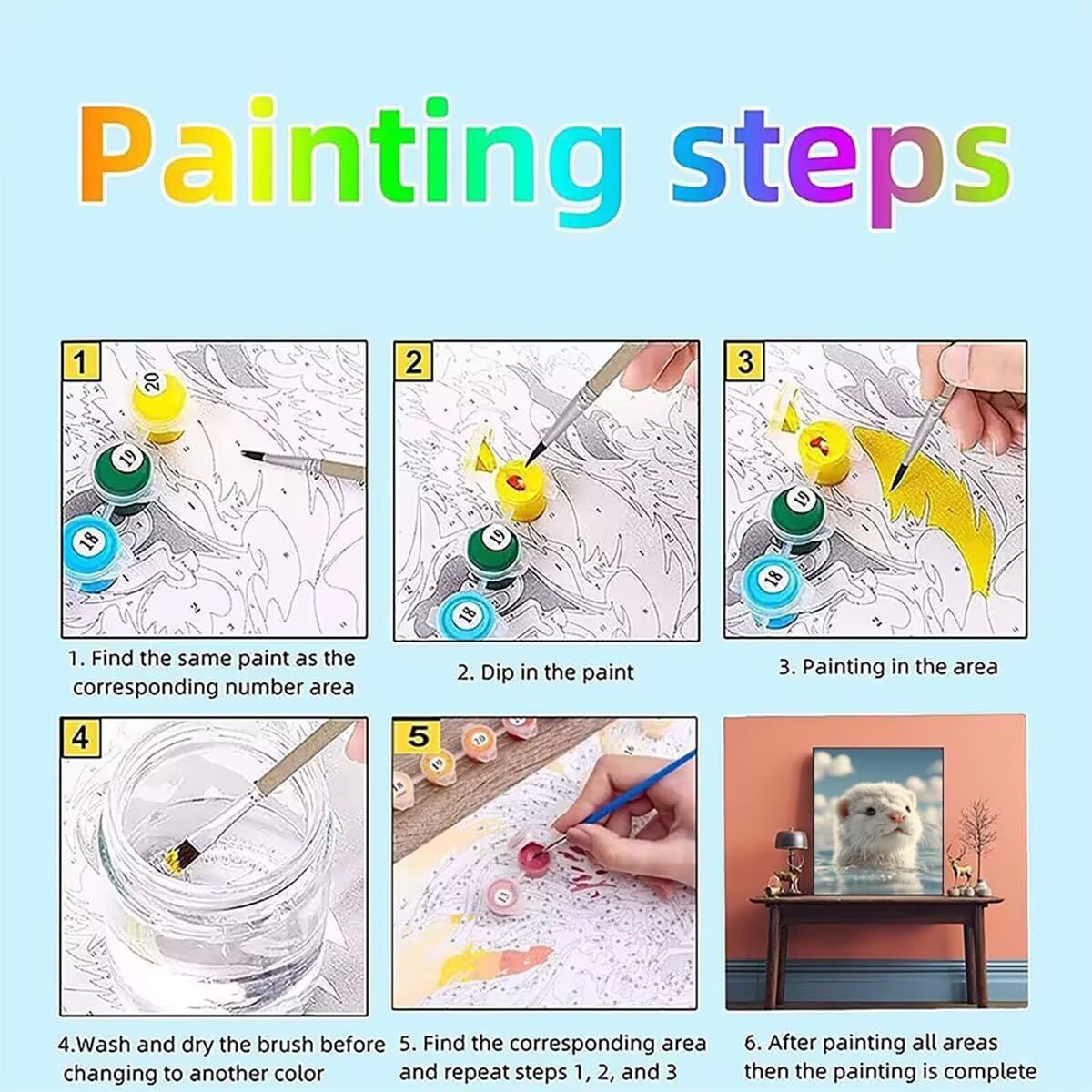 Painting steps

1

20

19

18

1. Find the same paint as the corresponding number area

2

19

18

2. Dip in the paint

3

19

18

3. Painting in the area

4

4.Wash and dry the brush before changing to another color

5

5. Find the corresponding area and repeat steps 1, 2, and 3

6. After painting all areas then the painting is complete