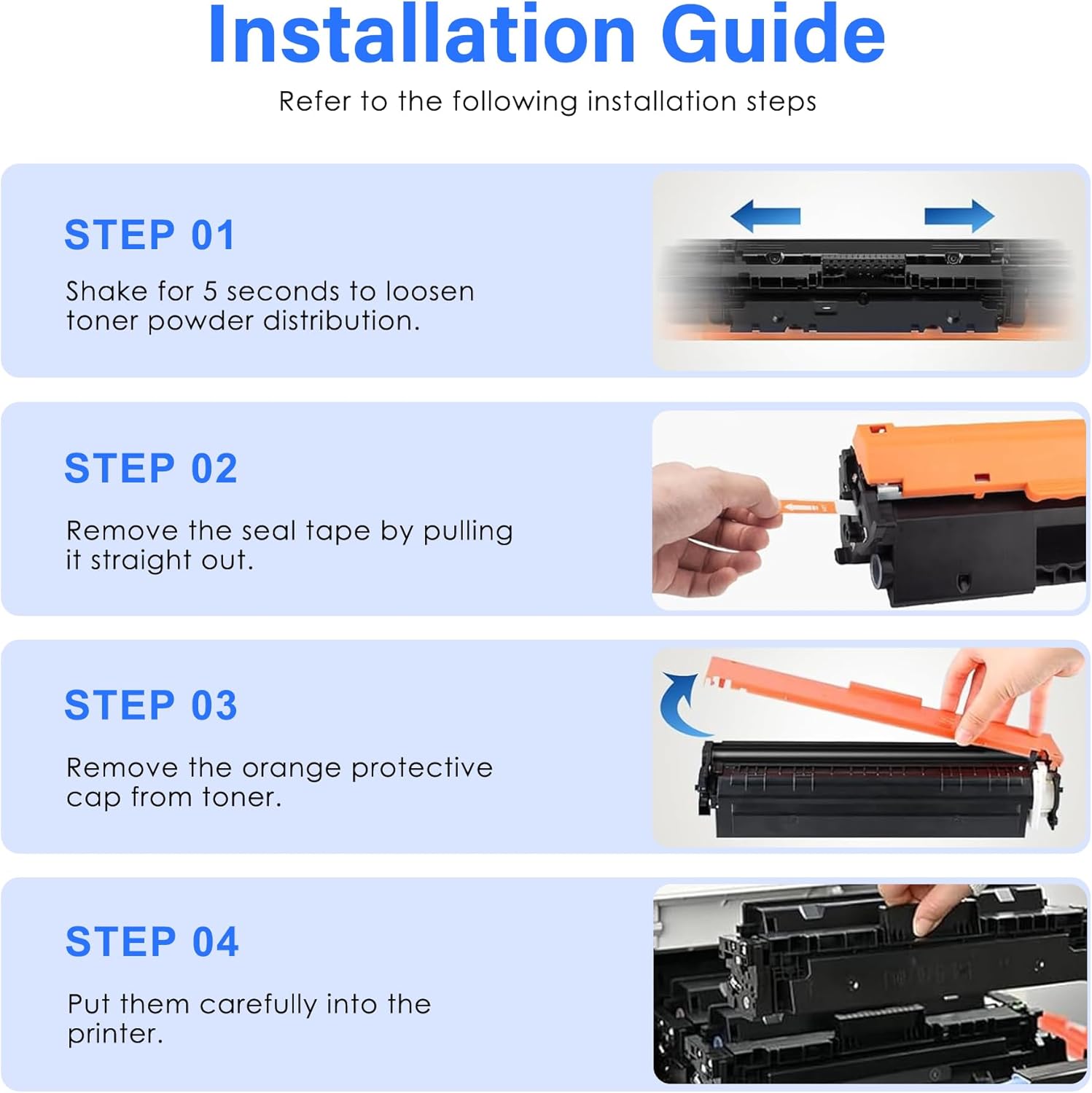 Installation Guide

Refer to the following installation steps

STEP 01

Shake for 5 seconds to loosen toner powder distribution.

STEP 02

Remove the seal tape by pulling it straight out.

STEP 03

Remove the orange protective cap from toner.

STEP 04

Put them carefully into the printer.