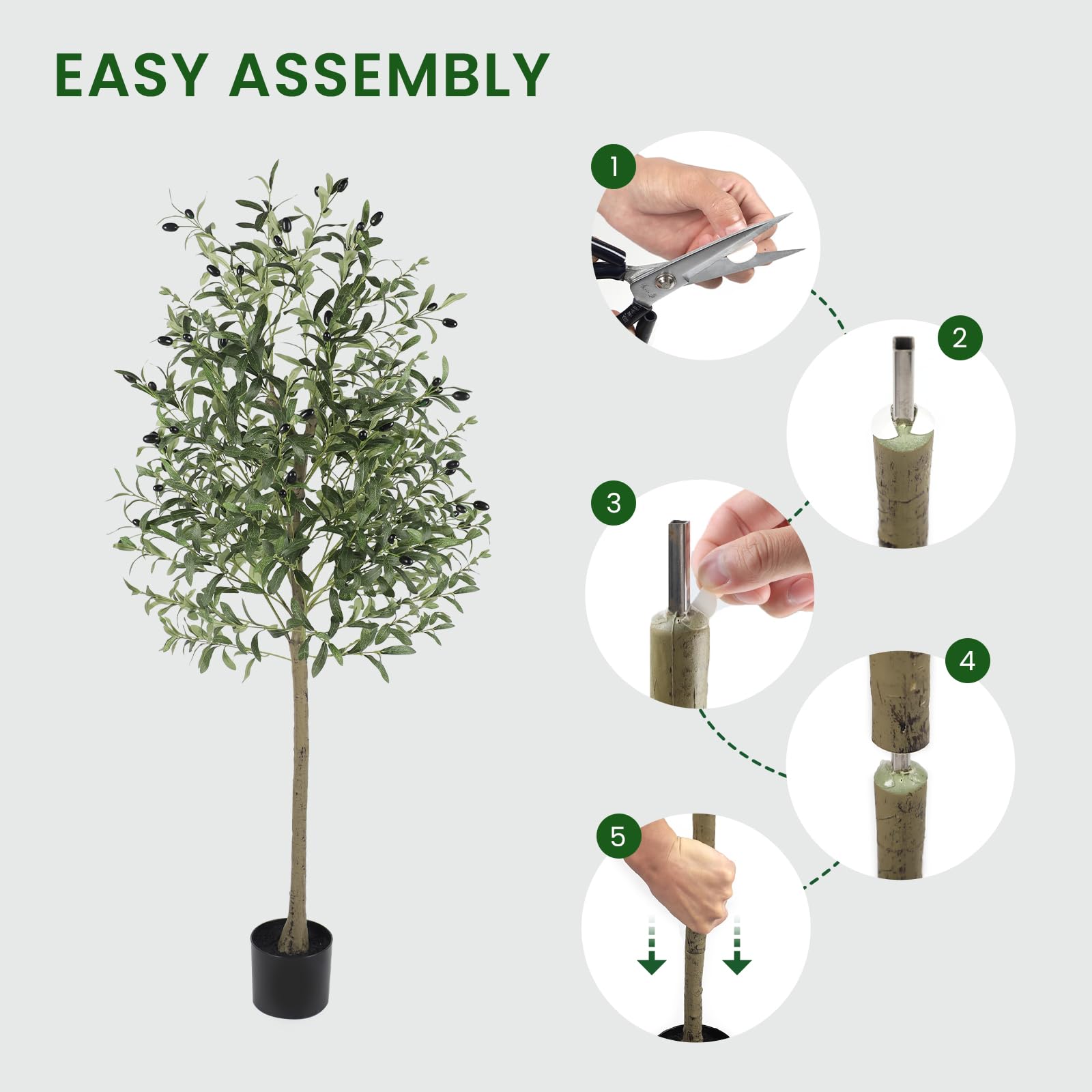 EASY ASSEMBLY

1

2

3

4

5