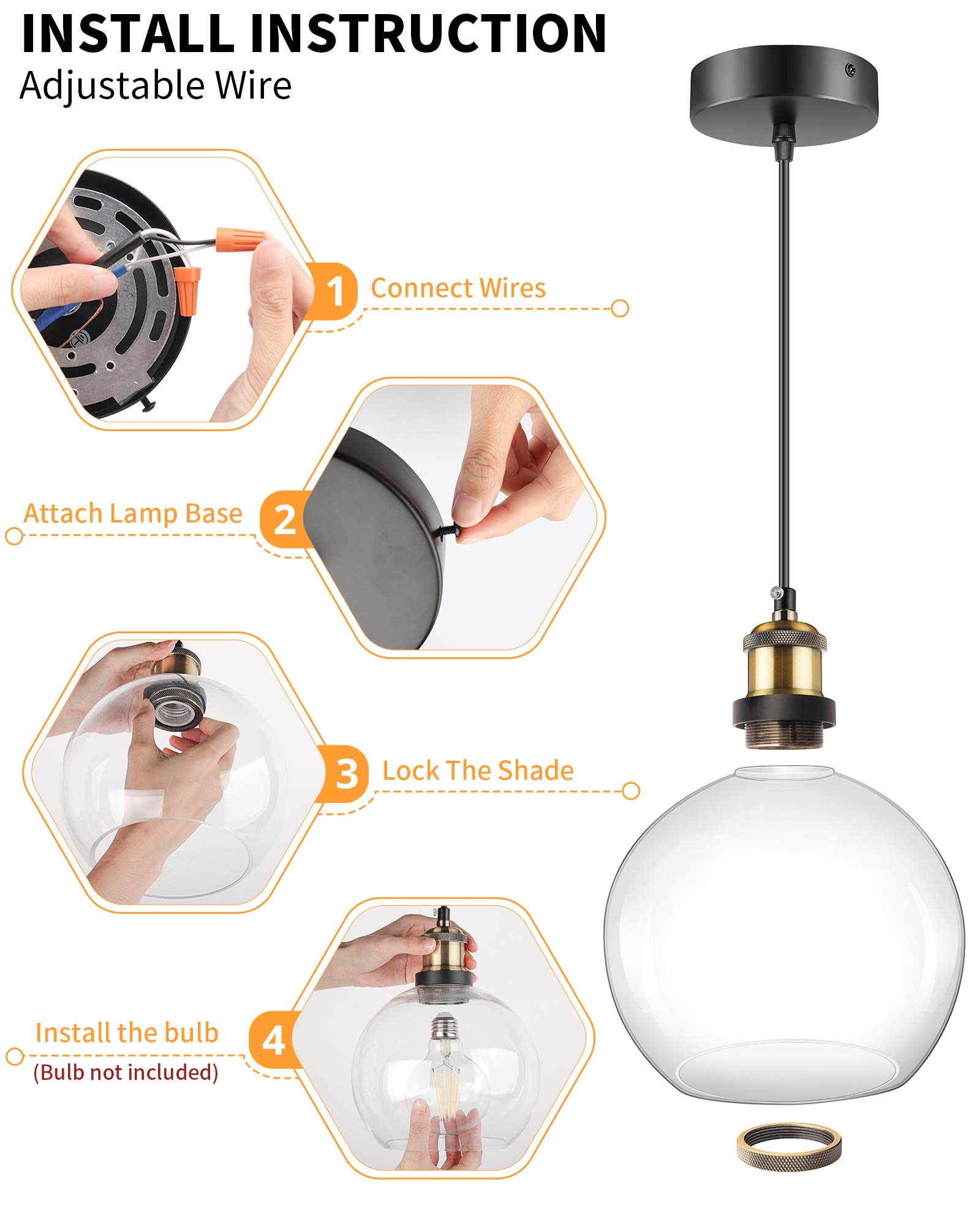 INSTALL INSTRUCTION
Adjustable Wire

1 Connect Wires

Attach Lamp Base 2

3 Lock The Shade

Install the bulb 4
(Bulb not included)