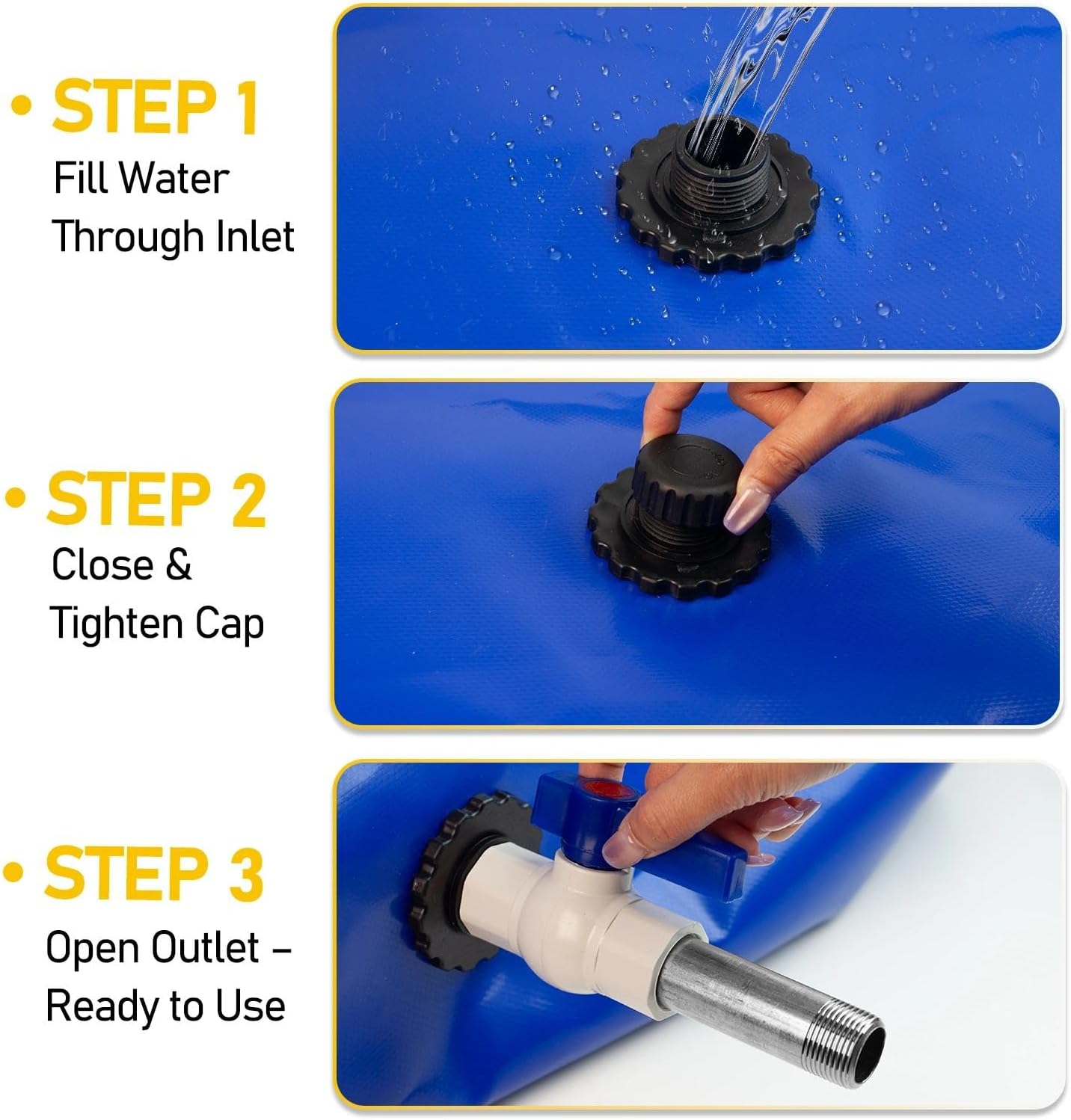 • STEP 1
Fill Water Through Inlet

• STEP 2
Close & Tighten Cap

• STEP 3
Open Outlet – Ready to Use