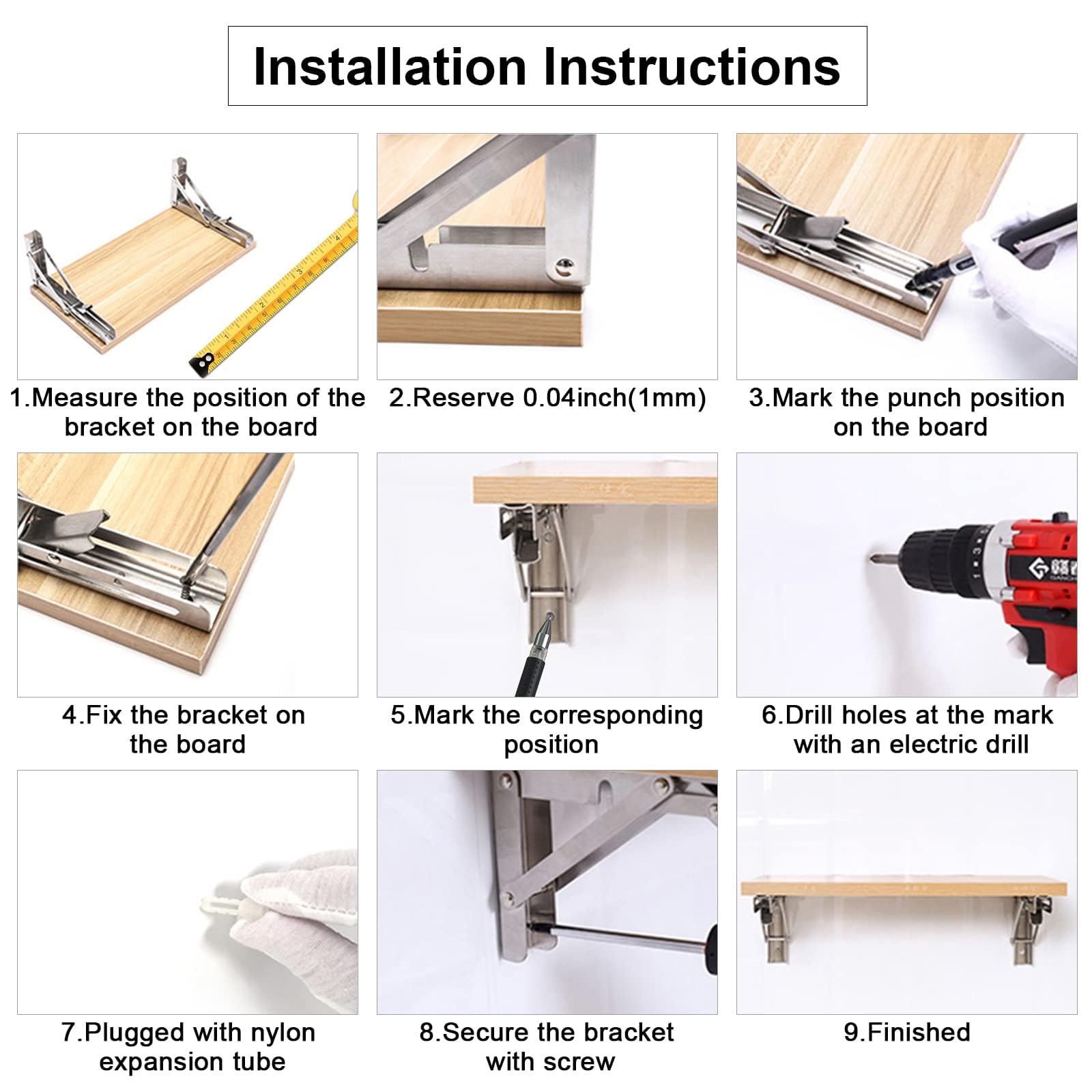 Installation Instructions

1.Measure the position of the bracket on the board

2.Reserve 0.04inch(1mm)

3.Mark the punch position on the board

4.Fix the bracket on the board

5.Mark the corresponding position

6.Drill holes at the mark with an electric drill

7.Plugged with nylon expansion tube

8.Secure the bracket with screw

9.Finished