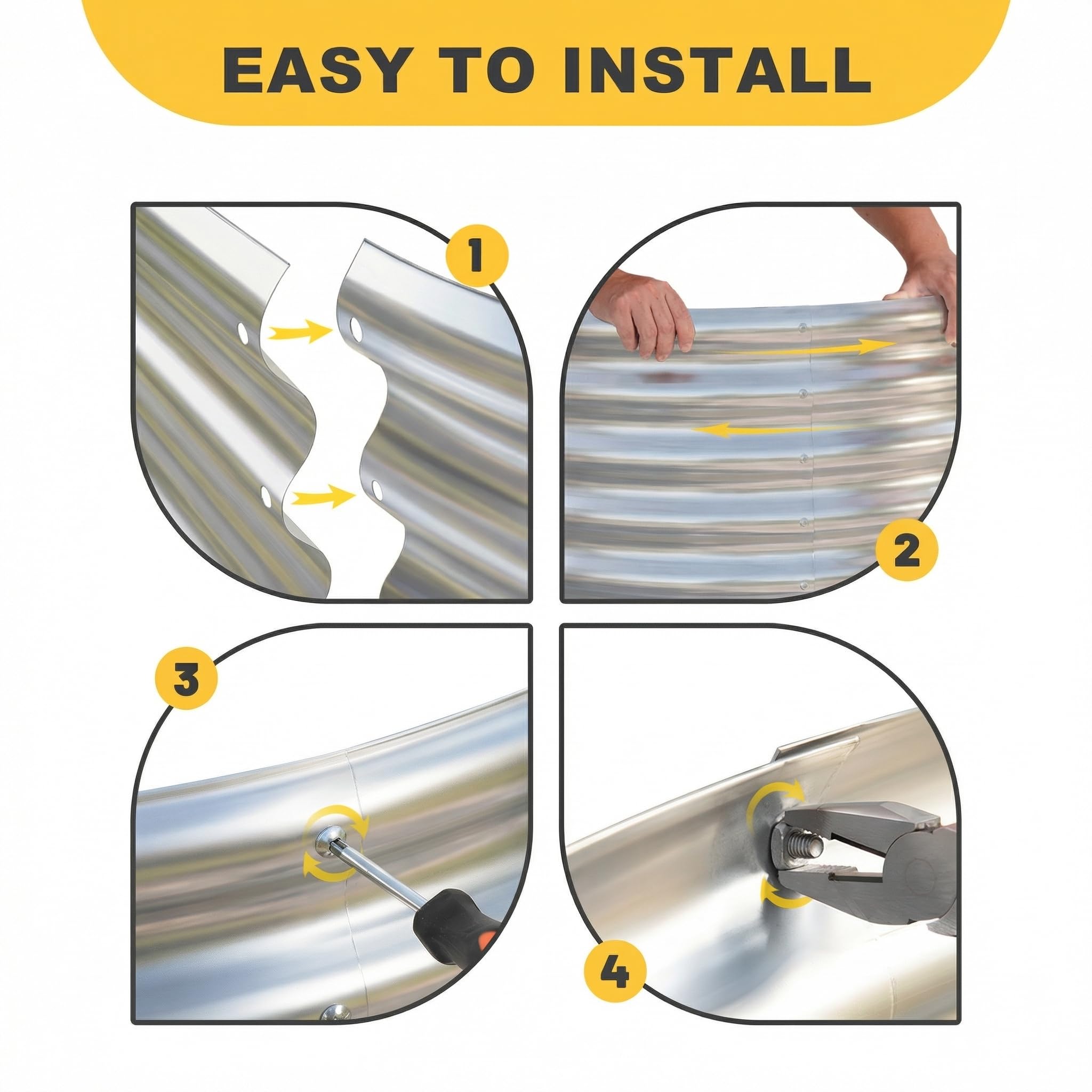 EASY TO INSTALL

1

2

3

4