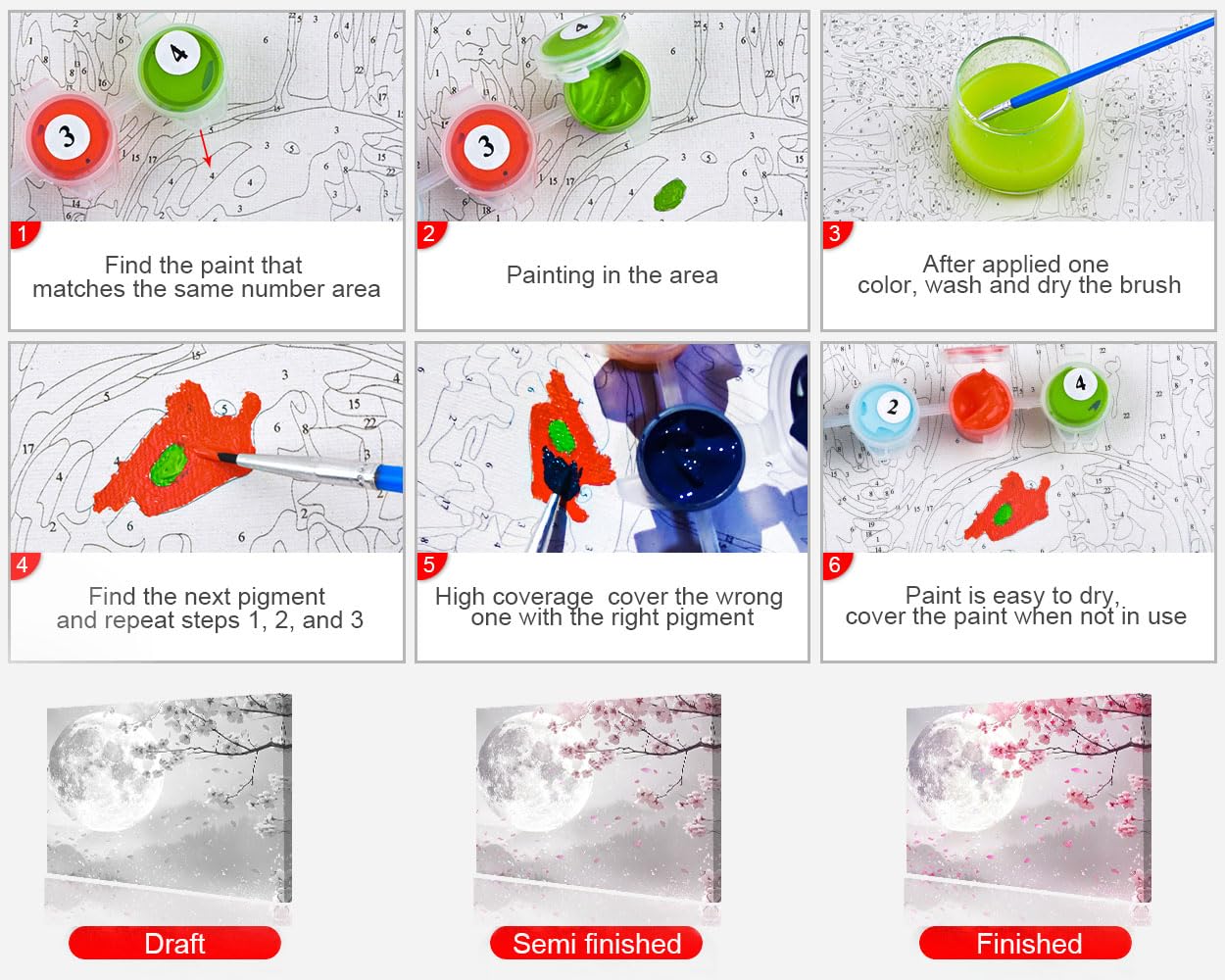 1
Find the paint that matches the same number area

2
Painting in the area

3
After applied one color, wash and dry the brush

4
Find the next pigment and repeat steps 1, 2, and 3

5
High coverage cover the wrong one with the right pigment

6
Paint is easy to dry, cover the paint when not in use

Draft

Semi finished

Finished