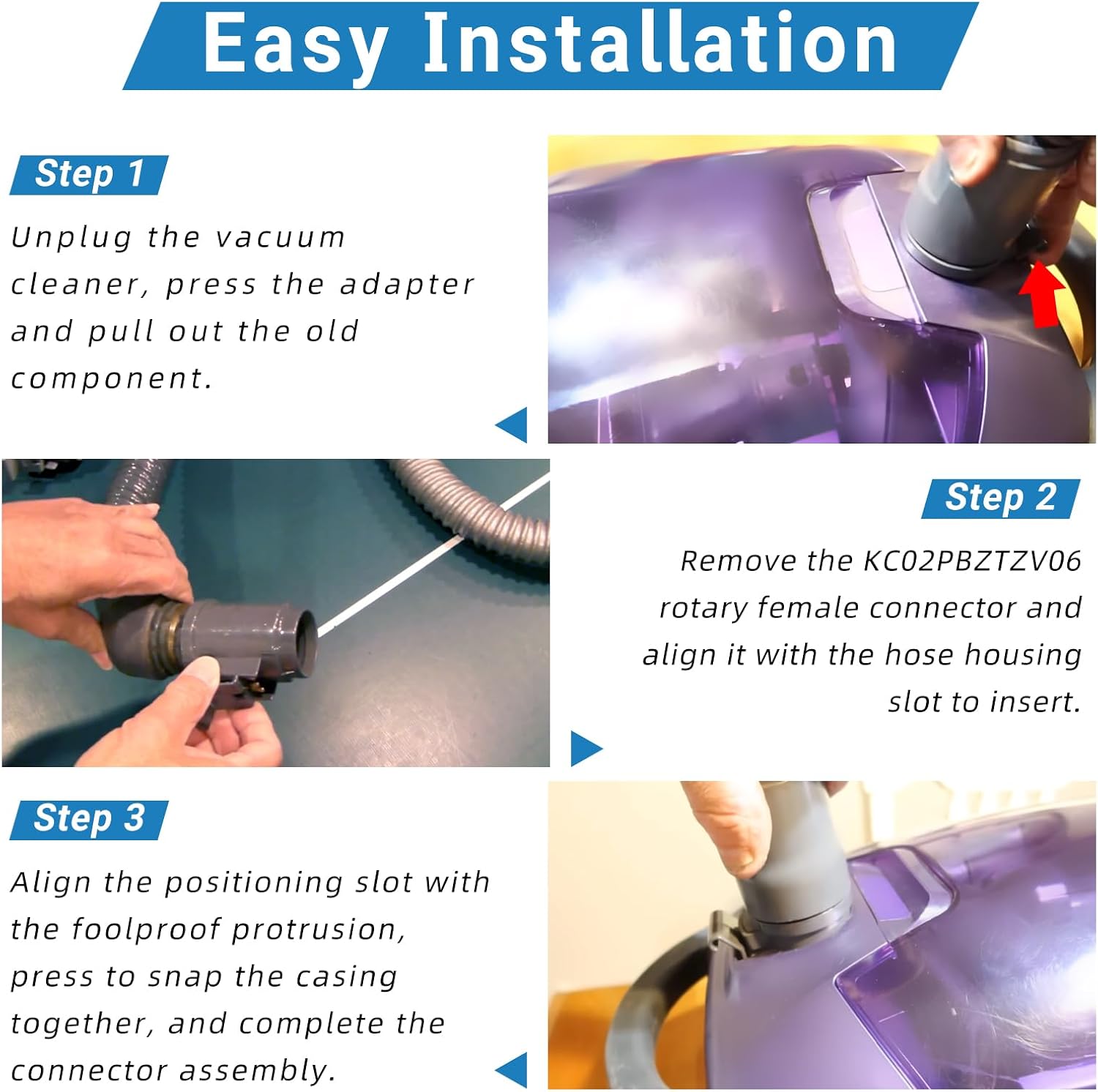 Easy Installation

Step 1

Unplug the vacuum cleaner, press the adapter and pull out the old component.

Step 2

Remove the KC02PBZTZV06 rotary female connector and align it with the hose housing slot to insert.

Step 3

Align the positioning slot with the foolproof protrusion, press to snap the casing together, and complete the connector assembly.