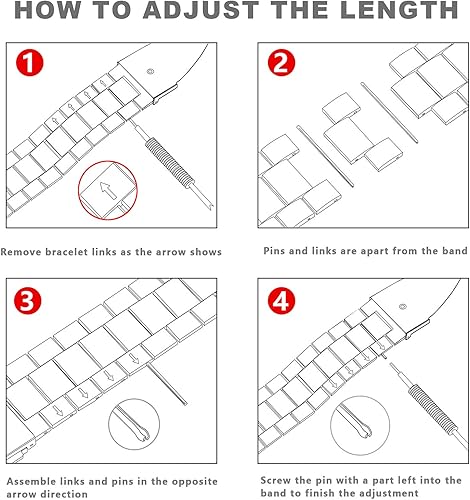 HOW TO ADJUST THE LENGTH

1

Remove bracelet links as the arrow shows

2

Pins and links are apart from the band

3

Assemble links and pins in the opposite arrow direction

4

Screw the pin with a part left into the band to finish the adjustment