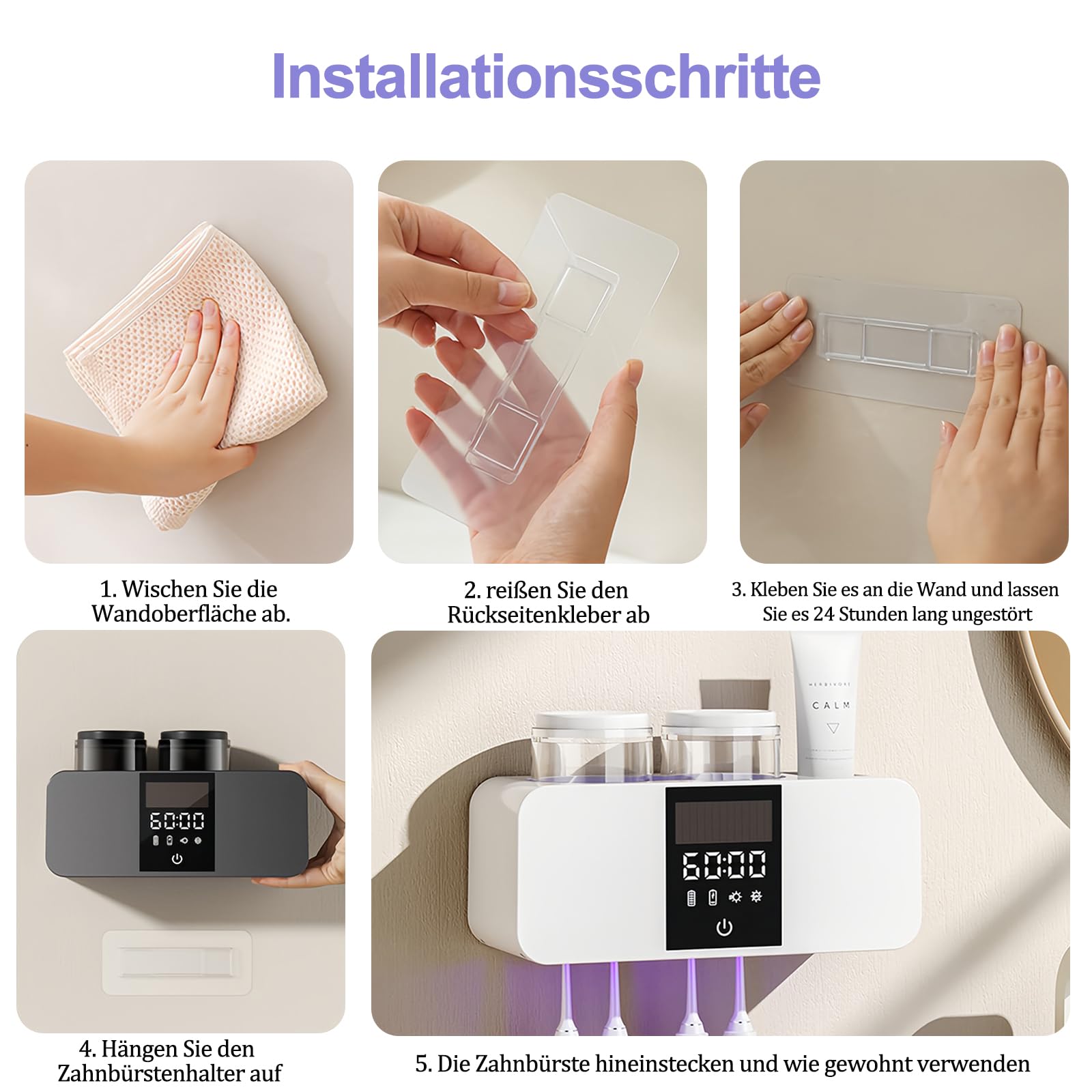 Installationsschritte

1. Wischen Sie die Wandoberfläche ab.

2. reißen Sie den Rückseitenkleber ab

3. Kleben Sie es an die Wand und lassen Sie es 24 Stunden lang ungestört

60:00

HERBIVORE

CALM

60:00

4. Hängen Sie den Zahnbürstenhalter auf

5. Die Zahnbürste hineinstecken und wie gewohnt verwenden