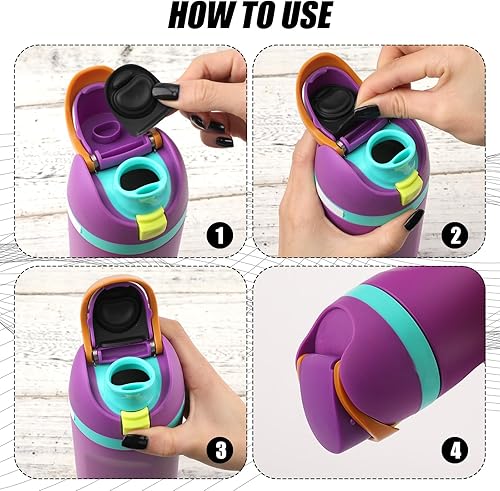 HOW TO USE

1

2

3

4