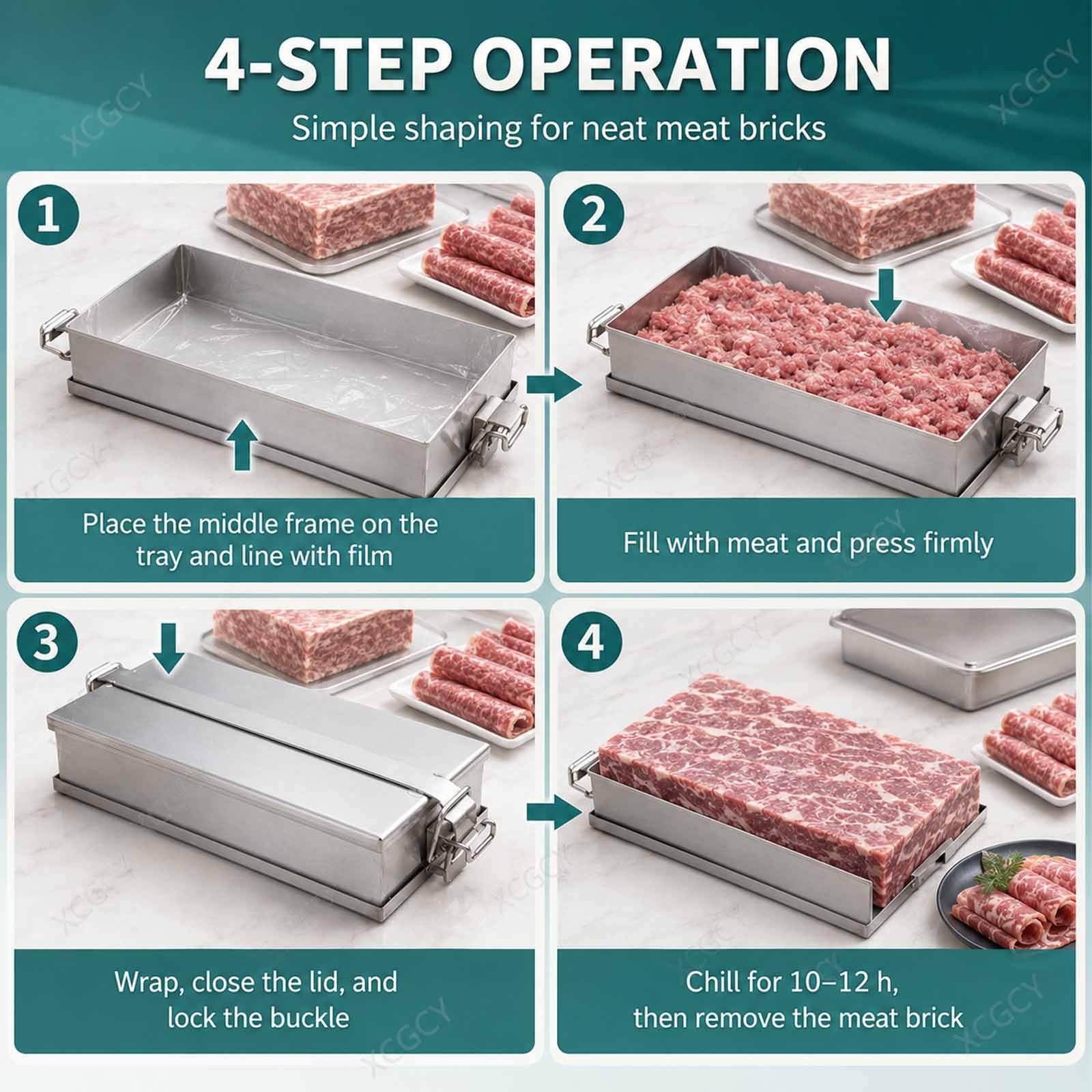 4-STEP OPERATION

Simple shaping for neat meat bricks

1

Place the middle frame on the tray and line with film

2

Fill with meat and press firmly

3

Wrap, close the lid, and lock the buckle

4

Chill for 10–12 h, then remove the meat brick

XCGCY