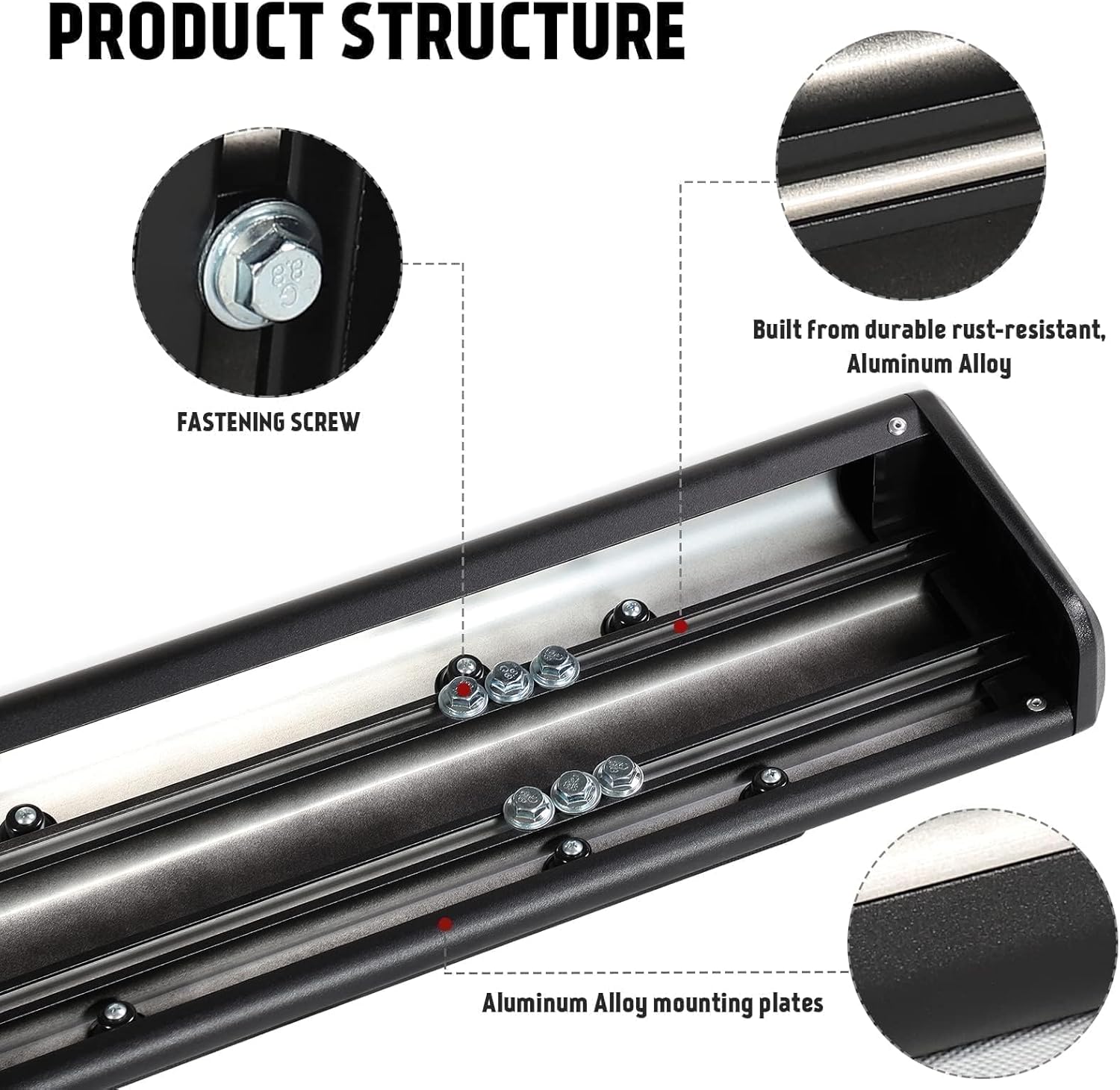 PRODUCT STRUCTURE

FASTENING SCREW

Built from durable rust-resistant, Aluminum Alloy

Aluminum Alloy mounting plates