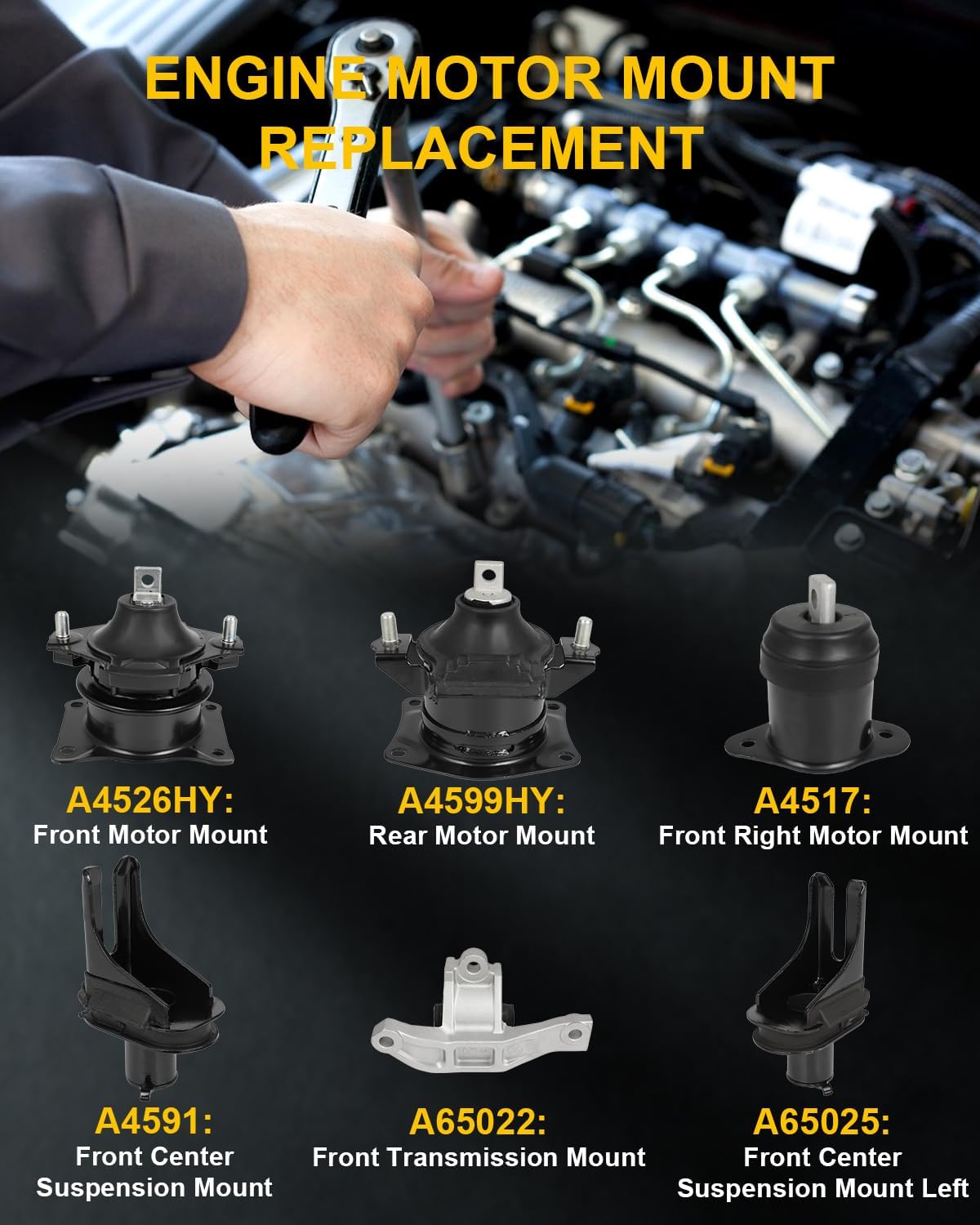 ENGINE MOTOR MOUNT REPLACEMENT

A4526HY:
Front Motor Mount

A4599HY:
Rear Motor Mount

A4517:
Front Right Motor Mount

A4591:
Front Center Suspension Mount

A65022:
Front Transmission Mount

A65025:
Front Center Suspension Mount Left