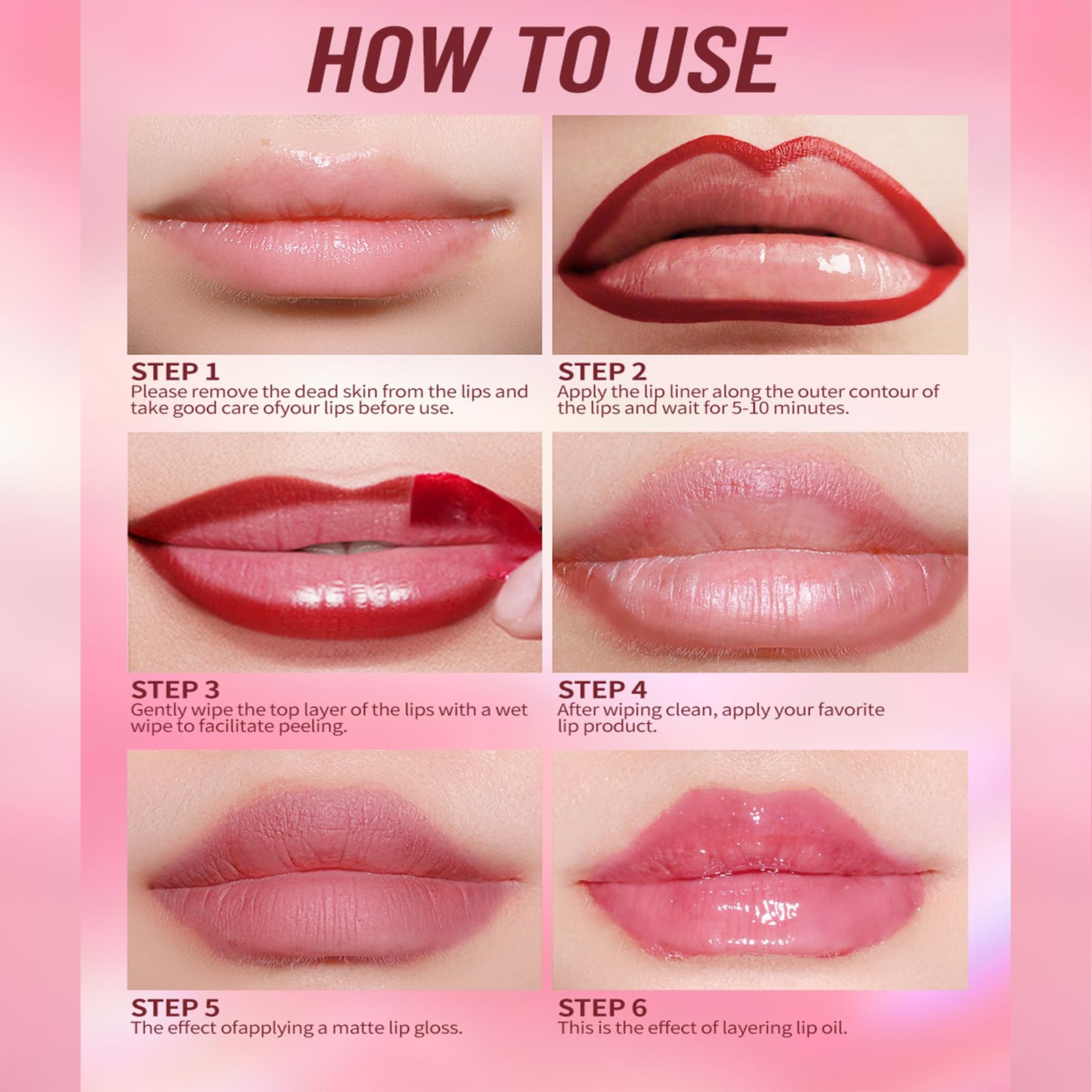 HOW TO USE

STEP 1
Please remove the dead skin from the lips and take good care ofyour lips before use.

STEP 2
Apply the lip liner along the outer contour of the lips and wait for 5-10 minutes.

STEP 3
Gently wipe the top layer of the lips with a wet wipe to facilitate peeling.

STEP 4
After wiping clean, apply your favorite lip product.

STEP 5
The effect ofapplying a matte lip gloss.

STEP 6
This is the effect of layering lip oil.