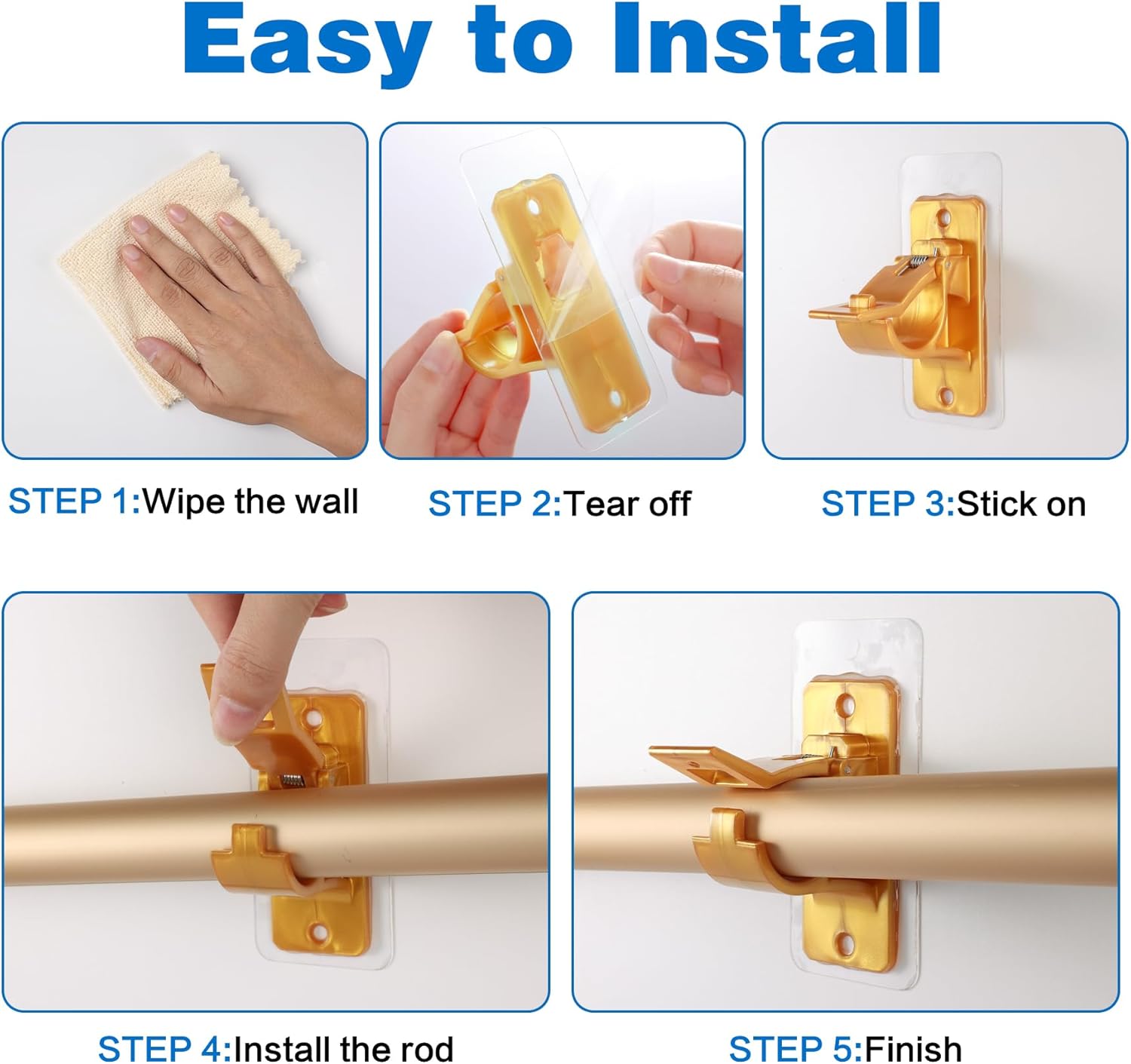 Easy to Install

STEP 1:Wipe the wall

STEP 2:Tear off

STEP 3:Stick on

STEP 4:Install the rod

STEP 5:Finish