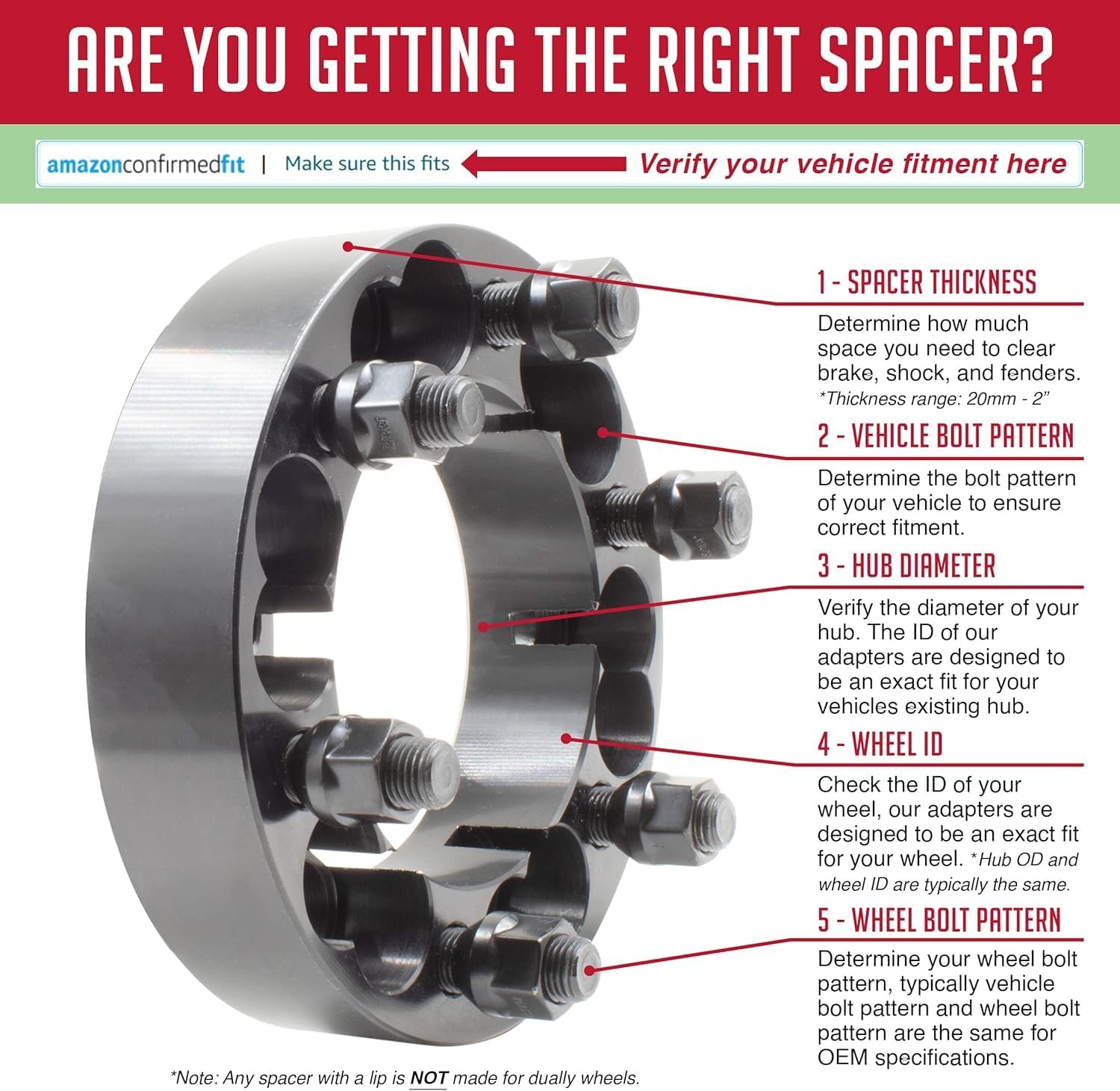 ARE YOU GETTING THE RIGHT SPACER?

amazonconfirmedfit | Make sure this fits

Verify your vehicle fitment here

1 - SPACER THICKNESS

Determine how much space you need to clear brake, shock, and fenders. *Thickness range: 20mm - 2"

2 - VEHICLE BOLT PATTERN

Determine the bolt pattern of your vehicle to ensure correct fitment.

3 - HUB DIAMETER

Verify the diameter of your hub. The ID of our adapters are designed to be an exact fit for your vehicles existing hub.

4 - WHEEL ID

Check the ID of your wheel, our adapters are designed to be an exact fit for your wheel. *Hub OD and wheel ID are typically the same.

5 - WHEEL BOLT PATTERN

Determine your wheel bolt pattern, typically vehicle bolt pattern and wheel bolt pattern are the same for OEM specifications.

*Note: Any spacer with a lip is NOT made for dually wheels.