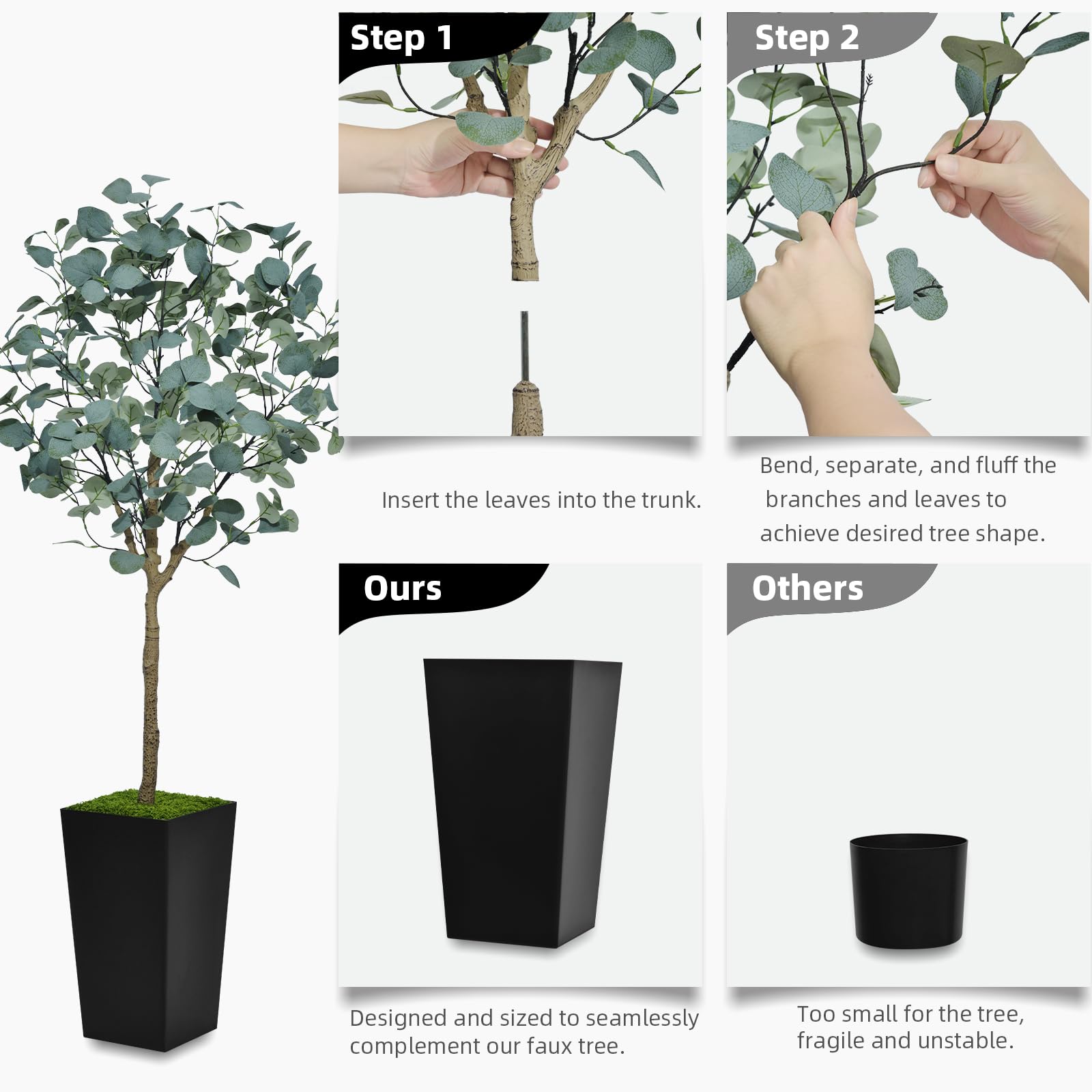 Step 1

Insert the leaves into the trunk.

Step 2

Bend, separate, and fluff the branches and leaves to achieve desired tree shape.

Ours

Designed and sized to seamlessly complement our faux tree.

Others

Too small for the tree, fragile and unstable.