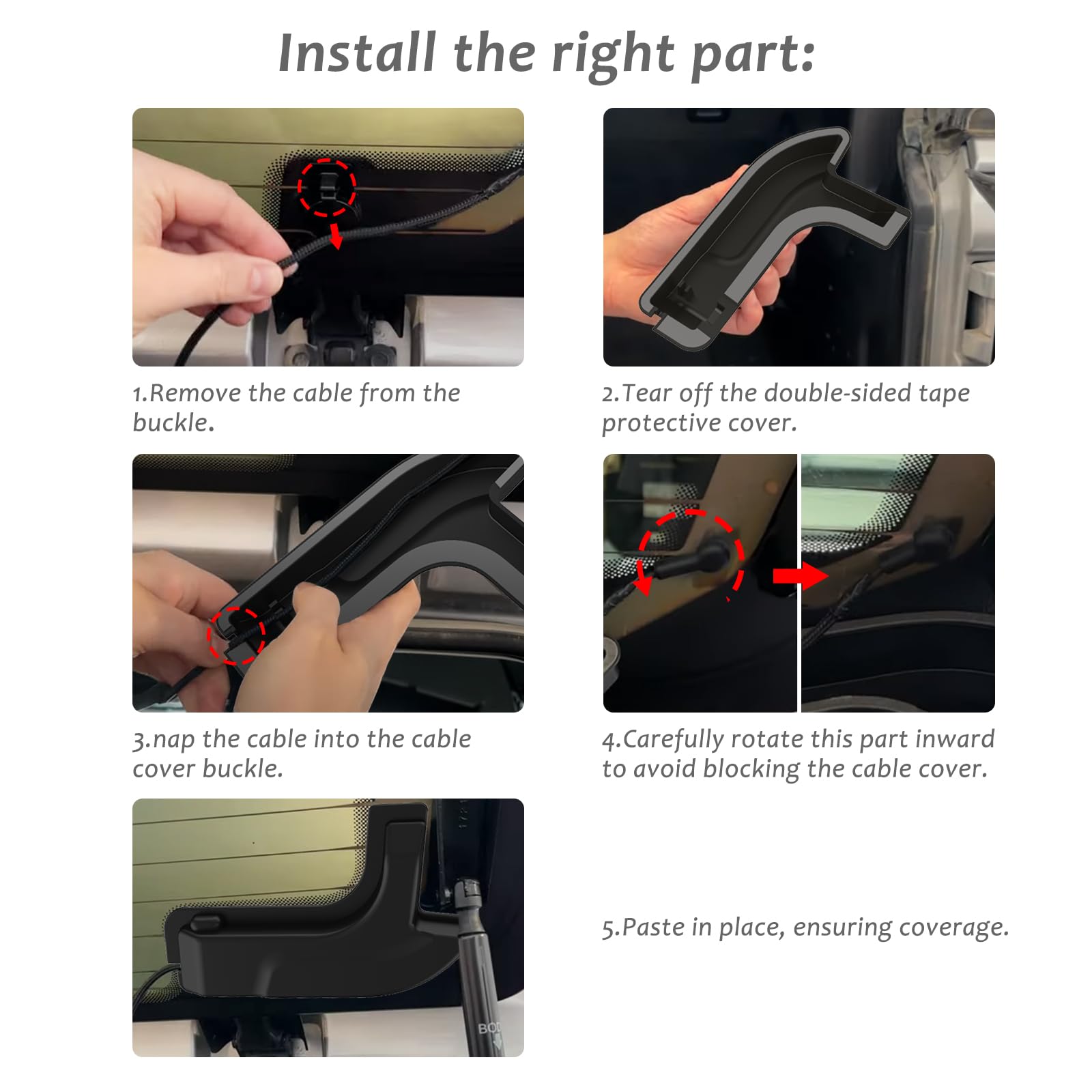 Install the right part:

1.Remove the cable from the buckle.

2.Tear off the double-sided tape protective cover.

3.nap the cable into the cable cover buckle.

4.Carefully rotate this part inward to avoid blocking the cable cover.

BOD

5.Paste in place, ensuring coverage.